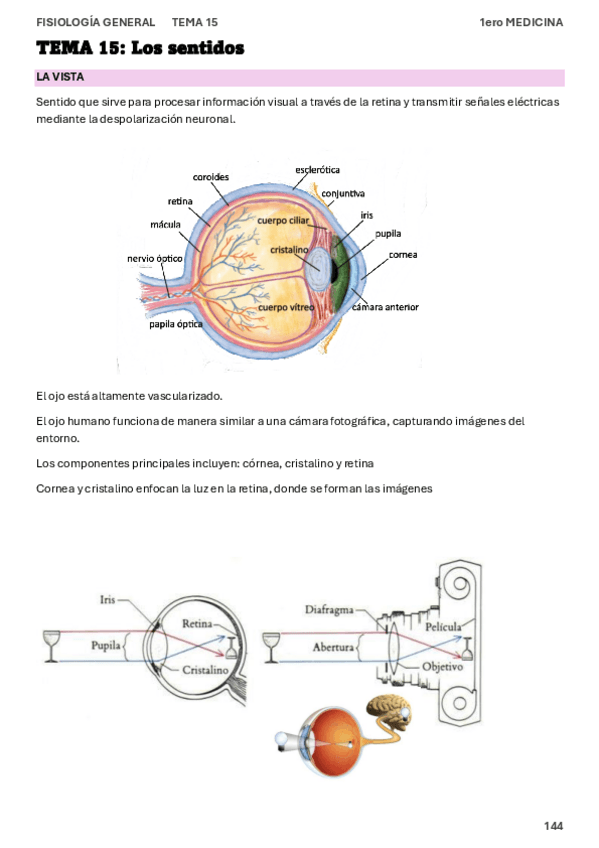 FISIOLOGÍA GENERAL TEMA 15 1ero MEDICINA

TEMA 15: Los sentidos

LA VISTA

Sentido que sirve para procesar información visual a través de la retina y transmitir señales eléctricas mediante la despolarización neuronal.

esclerótica
coroides
conjuntiva
retina
iris
mácula
cuerpo ciliar
pupila
cristalino
cornea
nervio óptico
cuerpo vítreo
cámara anterior
papila óptica

El ojo está altamente vascularizado.

El ojo humano funciona de manera similar a una cámara fotográfica, capturando imágenes del entorno.

Los componentes principales incluyen: córnea, cristalino y retina

Cornea y cristalino enfocan la luz en la retina, donde se forman las imágenes

Iris
Retina
Pupila
Cristalino
Diafragma
Película
Abertura
Objetivo

144