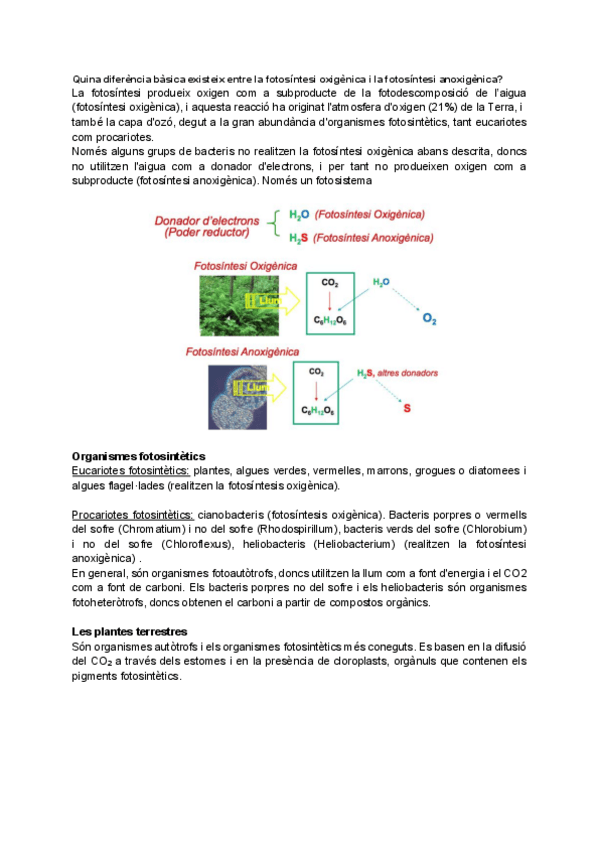 Quina diferència bàsica existeix entre la fotosíntesi oxigènica i la fotosíntesi anoxigènica?
La fotosíntesi produeix oxigen com a subproducte de la fotodescomposició de l'aigua (fotosíntesi oxigènica), i aquesta reacció ha originat l'atmosfera d'oxigen (21%) de la Terra, i també la capa d'ozó, degut a la gran abundància d'organismes fotosintètics, tant eucariotes com procariotes.
Només alguns grups de bacteris no realitzen la fotosíntesi oxigènica abans descrita, doncs no utilitzen l'aigua com a donador d'electrons, i per tant no produeixen oxigen com a subproducte (fotosíntesi anoxigènica). Només un fotosistema

Donador d'electrons (Poder reductor)
$H_2O$ (Fotosíntesi Oxigènica)
$H_2S$ (Fotosíntesi Anoxigènica)

Fotosíntesi Oxigènica
Llum
$CO_2$
$C_6H_{12}O_6$
$H_2O$
$O_2$

Fotosíntesi Anoxigènica
Llum
$CO_2$
$C_6H_{12}O_6$
$H_2S$, altres donadors
S

Organismes fotosintètics
Eucariotes fotosintètics: plantes, algues verdes, vermelles, marrons, grogues o diatomees i algues flagel·lades (realitzen la fotosíntesis oxigènica).

Procariotes fotosintètics: cianobacteris (fotosíntesis oxigènica). Bacteris porpres o vermells del sofre (Chromatium) i no del sofre (Rhodospirillum), bacteris verds del sofre (Chlorobium) i no del sofre (Chloroflexus), heliobacteris (Heliobacterium) (realitzen la fotosíntesi anoxigènica) .
En general, són organismes fotoautòtrofs, doncs utilitzen la llum com a font d'energia i el CO2 com a font de carboni. Els bacteris porpres no del sofre i els heliobacteris són organismes fotoheteròtrofs, doncs obtenen el carboni a partir de compostos orgànics.

Les plantes terrestres
Són organismes autòtrofs i els organismes fotosintètics més coneguts. Es basen en la difusió del $CO_2$ a través dels estomes i en la presència de cloroplasts, orgànuls que contenen els pigments fotosintètics.