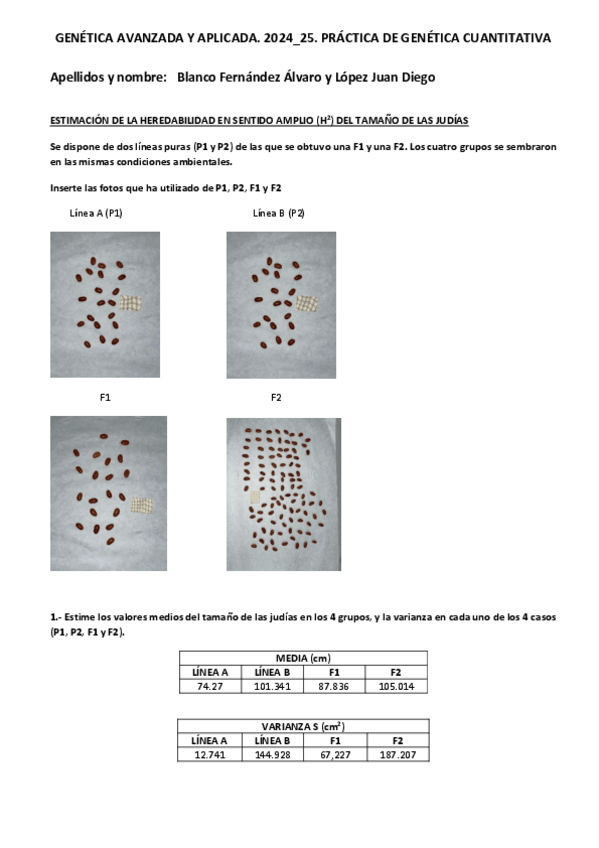 GENÉTICA AVANZADA Y APLICADA. 2024_25. PRÁCTICA DE GENÉTICA CUANTITATIVA

Apellidos y nombre: Blanco Fernández Álvaro y López Juan Diego

ESTIMACIÓN DE LA HEREDABILIDAD EN SENTIDO AMPLIO ($H^2$) DEL TAMAÑO DE LAS JUDÍAS

Se dispone de dos líneas puras (P1 y P2) de las que se obtuvo una F1 y una F2. Los cuatro grupos se sembraron en las mismas condiciones ambientales.

Inserte las fotos que ha utilizado de P1, P2, F1 y F2

Línea A (P1)

Línea B (P2)

F1

F2

1.- Estime los valores medios del tamaño de las judías en los 4 grupos, y la varianza en cada uno de los 4 casos (P1, P2, F1 y F2).

| MEDIA (cm) | | | |
|---|---|---|---|
| LÍNEA A | LÍNEA B | F1 | F2 |
| 74.27 | 101.341 | 87.836 | 105.014 |

| VARIANZA S ($cm^2$) | | | |
|---|---|---|---|
| LÍNEA A | LÍNEA B | F1 | F2 |
| 12.741 | 144.928 | 67,227 | 187.207 |