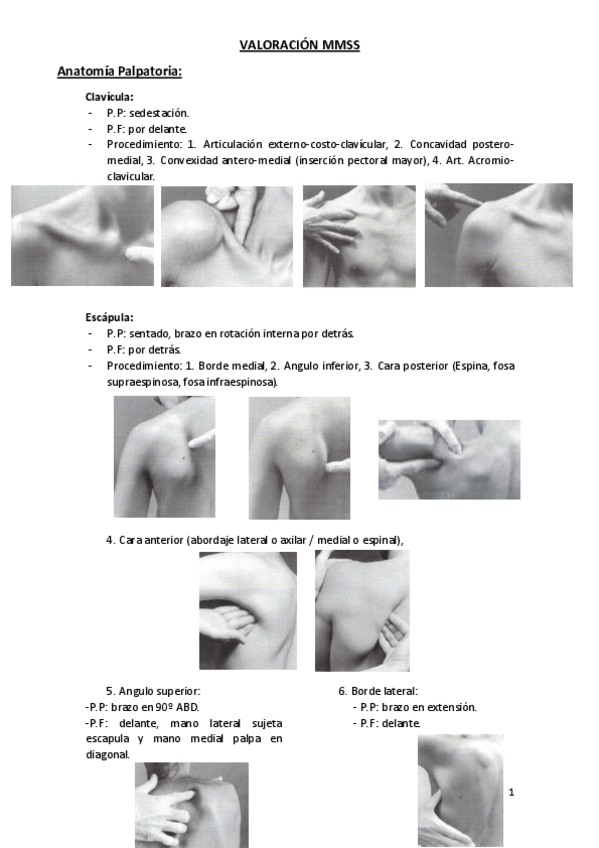 VALORACIÓN MMSS

Anatomía Palpatoria:

Clavícula:
- P.P: sedestación.
- P.F: por delante.
- Procedimiento: 1. Articulación externo-costo-clavícular, 2. Concavidad postero-medial, 3. Convexidad antero-medial (inserción pectoral mayor), 4. Art. Acromio-clavicular.

Escápula:
- P.P: sentado, brazo en rotación interna por detrás.
- P.F: por detrás.
- Procedimiento: 1. Borde medial, 2. Angulo inferior, 3. Cara posterior (Espina, fosa supraespinosa, fosa infraespinosa).

4. Cara anterior (abordaje lateral o axilar / medial o espinal),

5. Angulo superior:
-P.P: brazo en 90º ABD.
-P.F: delante, mano lateral sujeta escapula y mano medial palpa en diagonal.

6. Borde lateral:
- P.P: brazo en extensión.
- P.F: delante.

1