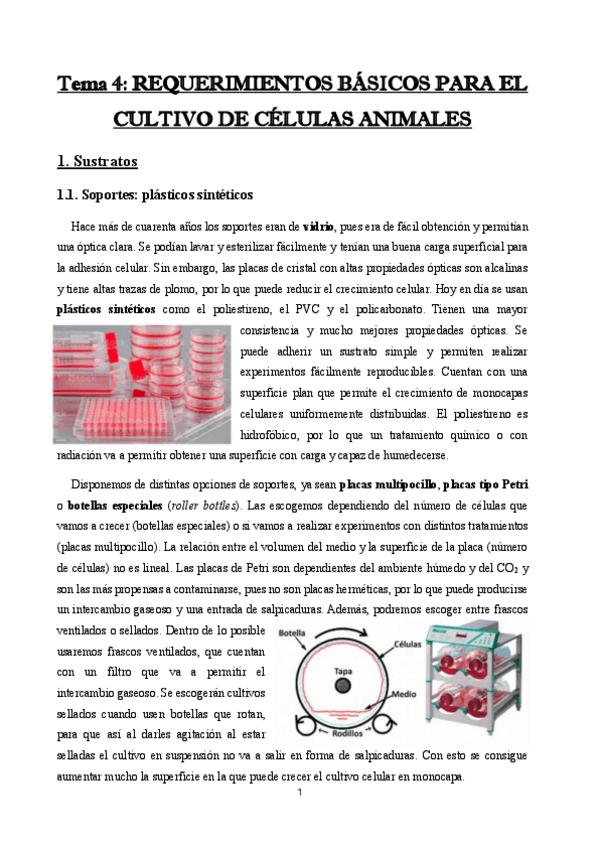 Tema 4: REQUERIMIENTOS BÁSICOS PARA EL CULTIVO DE CÉLULAS ANIMALES

1. Sustratos

1.1. Soportes: plásticos sintéticos

Hace más de cuarenta años los soportes eran de vidrio, pues era de fácil obtención y permitían una óptica clara. Se podían lavar y esterilizar fácilmente y tenían una buena carga superficial para la adhesión celular. Sin embargo, las placas de cristal con altas propiedades ópticas son alcalinas y tiene altas trazas de plomo, por lo que puede reducir el crecimiento celular. Hoy en día se usan plásticos sintéticos como el poliestireno, el PVC y el policarbonato. Tienen una mayor consistencia y mucho mejores propiedades ópticas. Se puede adherir un sustrato simple y permiten realizar experimentos fácilmente reproducibles. Cuentan con una superficie plan que permite el crecimiento de monocapas celulares uniformemente distribuidas. El poliestireno es hidrofóbico, por lo que un tratamiento químico o con radiación va a permitir obtener una superficie con carga y capaz de humedecerse.

Disponemos de distintas opciones de soportes, ya sean placas multipocillo, placas tipo Petri o botellas especiales (roller bottles). Las escogemos dependiendo del número de células que vamos a crecer (botellas especiales) o si vamos a realizar experimentos con distintos tratamientos (placas multipocillo). La relación entre el volumen del medio y la superficie de la placa (número de células) no es lineal. Las placas de Petri son dependientes del ambiente húmedo y del $CO_2$ y son las más propensas a contaminarse, pues no son placas herméticas, por lo que puede producirse un intercambio gaseoso y una entrada de salpicaduras. Además, podremos escoger entre frascos ventilados o sellados. Dentro de lo posible usaremos frascos ventilados, que cuentan con un filtro que va a permitir el intercambio gaseoso. Se escogerán cultivos sellados cuando usen botellas que rotan, para que así al darles agitación al estar selladas el cultivo en suspensión no va a salir en forma de salpicaduras. Con esto se consigue aumentar mucho la superficie en la que puede crecer el cultivo celular en monocapa.

Botella
Células
Tapa
Medio
Rodillos

1