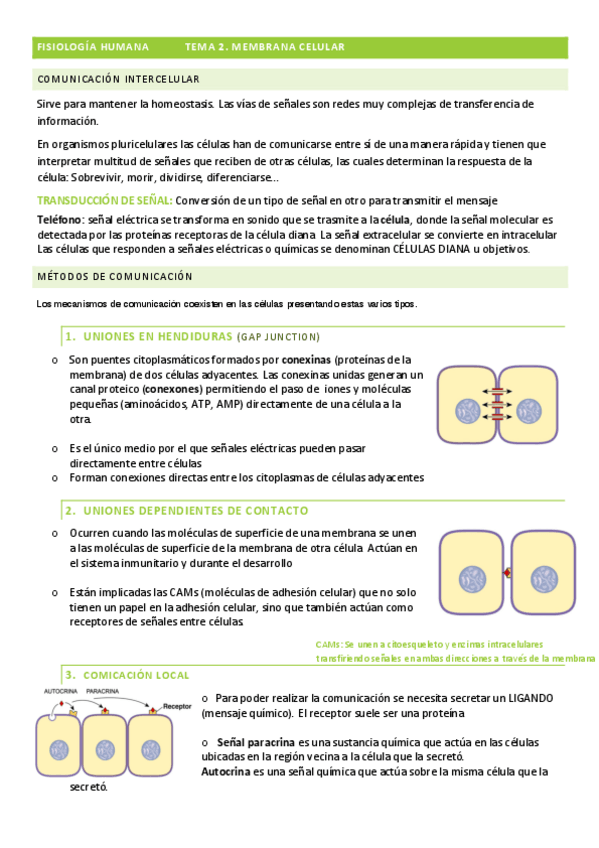 FISIOLOGÍA HUMANA TEMA 2. MEMBRANA CELULAR

COMUNICACIÓN INTERCELULAR

Sirve para mantener la homeostasis. Las vías de señales son redes muy complejas de transferencia de información.

En organismos pluricelulares las células han de comunicarse entre sí de una manera rápida y tienen que interpretar multitud de señales que reciben de otras células, las cuales determinan la respuesta de la célula: Sobrevivir, morir, dividirse, diferenciarse…

TRANSDUCCIÓN DE SEÑAL: Conversión de un tipo de señal en otro para transmitir el mensaje

Teléfono: señal eléctrica se transforma en sonido que se trasmite a la célula, donde la señal molecular es detectada por las proteínas receptoras de la célula diana. La señal extracelular se convierte en intracelular Las células que responden a señales eléctricas o químicas se denominan CÉLULAS DIANA u objetivos.

MÉTODOS DE COMUNICACIÓN

Los mecanismos de comunicación coexisten en las células presentando estas varios tipos.

1. UNIONES EN HENDIDURAS (GAP JUNCTION)

o Son puentes citoplasmáticos formados por conexinas (proteínas de la membrana) de dos células adyacentes. Las conexinas unidas generan un canal proteico (conexones) permitiendo el paso de iones y moléculas pequeñas (aminoácidos, ATP, AMP) directamente de una célula a la otra.

o Es el único medio por el que señales eléctricas pueden pasar directamente entre células

o Forman conexiones directas entre los citoplasmas de células adyacentes

2. UNIONES DEPENDIENTES DE CONTACTO

o Ocurren cuando las moléculas de superficie de una membrana se unen a las moléculas de superficie de la membrana de otra célula. Actúan en el sistema inmunitario y durante el desarrollo

o Están implicadas las CAMs (moléculas de adhesión celular) que no solo tienen un papel en la adhesión celular, sino que también actúan como receptores de señales entre células

CAMs: Se unen a citoesqueleto y enzimas intracelulares transfiriendo señales en ambas direcciones a través de la membrana

3. COMICACIÓN LOCAL

AUTOCRINA PARACRINA Receptor

o Para poder realizar la comunicación se necesita secretar un LIGANDO (mensaje químico). El receptor suele ser una proteína

o Señal paracrina es una sustancia química que actúa en las células ubicadas en la región vecina a la célula que la secretó.
Autocrina es una señal química que actúa sobre la misma célula que la secretó.