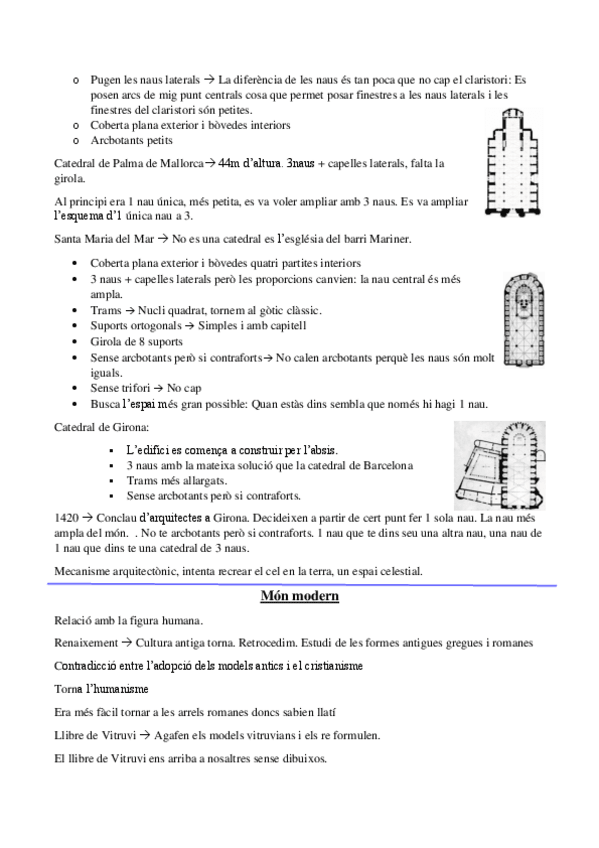 o Pugen les naus laterals → La diferència de les naus és tan poca que no cap el claristori: Es posen arcs de mig punt centrals cosa que permet posar finestres a les naus laterals i les finestres del claristori són petites.
o Coberta plana exterior i bòvedes interiors
o Arcbotants petits

Catedral de Palma de Mallorca→ 44m d'altura. 3naus + capelles laterals, falta la girola.

Al principi era 1 nau única, més petita, es va voler ampliar amb 3 naus. Es va ampliar l'esquema d'1 única nau a 3.

Santa Maria del Mar → No es una catedral es l'església del barri Mariner.

• Coberta plana exterior i bòvedes quatri partites interiors
• 3 naus + capelles laterals però les proporcions canvien: la nau central és més ampla.
• Trams → Nucli quadrat, tornem al gòtic clàssic.
• Suports ortogonals → Simples i amb capitell
• Girola de 8 suports
• Sense arcbotants però si contraforts→ No calen arcbotants perquè les naus són molt iguals.
• Sense trifori → No cap
• Busca l'espai més gran possible: Quan estàs dins sembla que només hi hagi 1 nau.

Catedral de Girona:

▪ L'edifici es comença a construir per l'absis.
▪ 3 naus amb la mateixa solució que la catedral de Barcelona
▪ Trams més allargats.
▪ Sense arcbotants però si contraforts.

1420 → Conclau d'arquitectes a Girona. Decideixen a partir de cert punt fer 1 sola nau. La nau més ampla del món. . No te arcbotants però si contraforts. 1 nau que te dins seu una altra nau, una nau de 1 nau que dins te una catedral de 3 naus.

Mecanisme arquitectònic, intenta recrear el cel en la terra, un espai celestial.

Món modern

Relació amb la figura humana.

Renaixement → Cultura antiga torna. Retrocedim. Estudi de les formes antigues gregues i romanes

Contradicció entre l'adopció dels models antics i el cristianisme

Torna l'humanisme

Era més fàcil tornar a les arrels romanes doncs sabien llatí

Llibre de Vitruvi → Agafen els models vitruvians i els re formulen.

El llibre de Vitruvi ens arriba a nosaltres sense dibuixos.