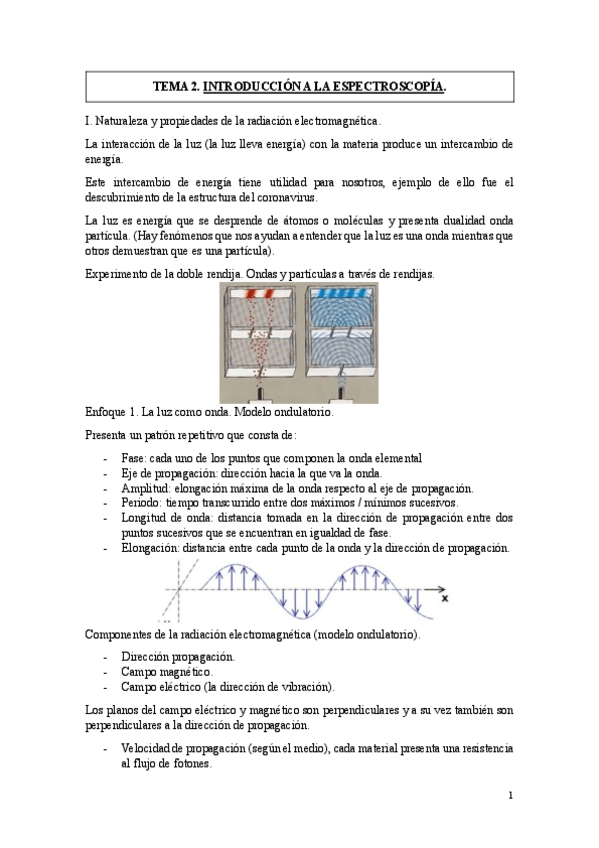 TEMA 2. INTRODUCCIÓN A LA ESPECTROSCOPÍA.

I. Naturaleza y propiedades de la radiación electromagnética.

La interacción de la luz (la luz lleva energía) con la materia produce un intercambio de energía.

Este intercambio de energía tiene utilidad para nosotros, ejemplo de ello fue el descubrimiento de la estructura del coronavirus.

La luz es energía que se desprende de átomos o moléculas y presenta dualidad onda partícula. (Hay fenómenos que nos ayudan a entender que la luz es una onda mientras que otros demuestran que es una partícula).

Experimento de la doble rendija. Ondas y partículas a través de rendijas.

Enfoque 1. La luz como onda. Modelo ondulatorio.

Presenta un patrón repetitivo que consta de:

- Fase: cada uno de los puntos que componen la onda elemental
- Eje de propagación: dirección hacia la que va la onda.
- Amplitud: elongación máxima de la onda respecto al eje de propagación.
- Periodo: tiempo transcurrido entre dos máximos / mínimos sucesivos.
- Longitud de onda: distancia tomada en la dirección de propagación entre dos puntos sucesivos que se encuentran en igualdad de fase.
- Elongación: distancia entre cada punto de la onda y la dirección de propagación.

x

Componentes de la radiación electromagnética (modelo ondulatorio).

- Dirección propagación.
- Campo magnético.
- Campo eléctrico (la dirección de vibración).

Los planos del campo eléctrico y magnético son perpendiculares y a su vez también son perpendiculares a la dirección de propagación.

- Velocidad de propagación (según el medio), cada material presenta una resistencia al flujo de fotones.

1