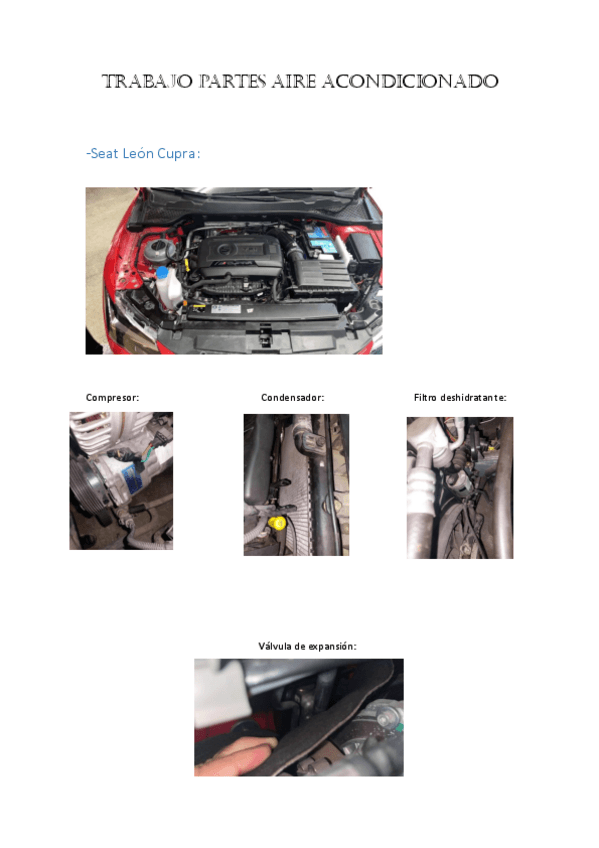 TRABAJO PARTES AIRE ACONDICIONADO

-Seat León Cupra:

Compresor:

Condensador:

Filtro deshidratante:

Válvula de expansión: