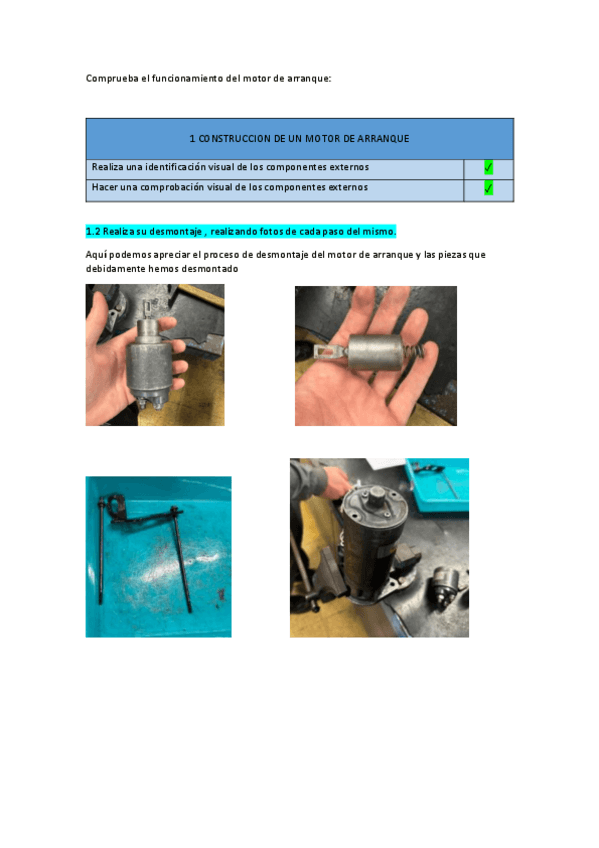 Comprueba el funcionamiento del motor de arranque:

| 1 CONSTRUCCION DE UN MOTOR DE ARRANQUE | |
|---|---|
| Realiza una identificación visual de los componentes externos | ✓ |
| Hacer una comprobación visual de los componentes externos | ✓ |

1.2 Realiza su desmontaje , realizando fotos de cada paso del mismo.

Aquí podemos apreciar el proceso de desmontaje del motor de arranque y las piezas que debidamente hemos desmontado