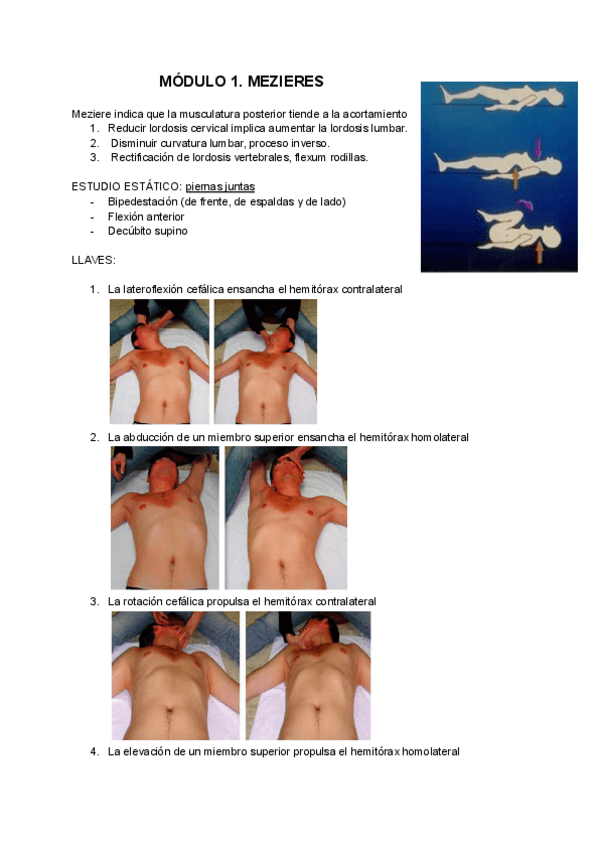 MÓDULO 1. MEZIERES

Meziere indica que la musculatura posterior tiende a la acortamiento
1. Reducir lordosis cervical implica aumentar la lordosis lumbar.
2. Disminuir curvatura lumbar, proceso inverso.
3. Rectificación de lordosis vertebrales, flexum rodillas.

ESTUDIO ESTÁTICO: piernas juntas
- Bipedestación (de frente, de espaldas y de lado)
- Flexión anterior
- Decúbito supino

LLAVES:

1. La lateroflexión cefálica ensancha el hemitórax contralateral

2. La abducción de un miembro superior ensancha el hemitórax homolateral

3. La rotación cefálica propulsa el hemitórax contralateral

4. La elevación de un miembro superior propulsa el hemitórax homolateral