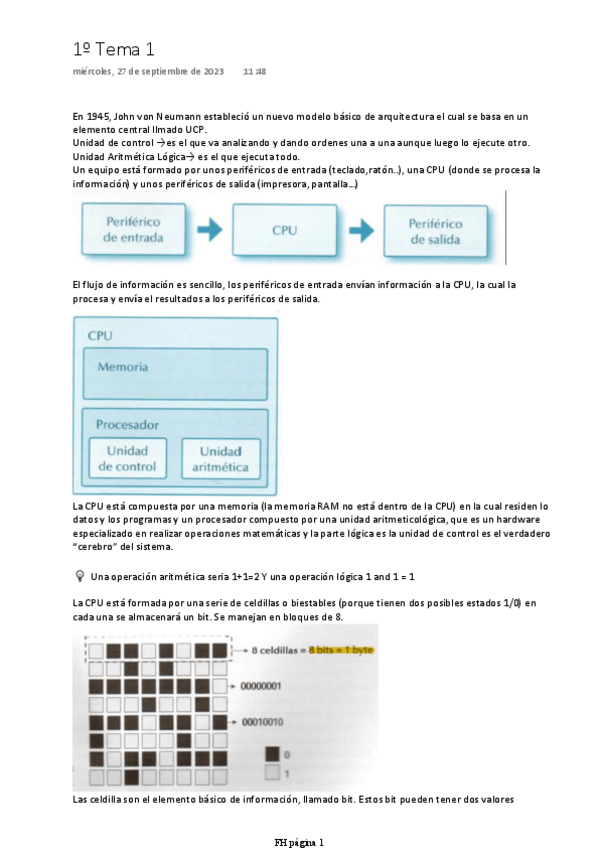 1º Tema 1

miércoles, 27 de septiembre de 2023 11:48

En 1945, John von Neumann estableció un nuevo modelo básico de arquitectura el cual se basa en un elemento central llmado UCP.
Unidad de control →es el que va analizando y dando ordenes una a una aunque luego lo ejecute otro.
Unidad Aritmética Lógica→ es el que ejecuta todo.
Un equipo está formado por unos periféricos de entrada (teclado,ratón..), una CPU (donde se procesa la información) y unos periféricos de salida (impresora, pantalla...)

Periférico de entrada
CPU
Periférico de salida

El flujo de información es sencillo, los periféricos de entrada envían información a la CPU, la cual la procesa y envía el resultados a los periféricos de salida.

CPU
Memoria
Procesador
Unidad de control
Unidad aritmética

La CPU está compuesta por una memoria (la memoria RAM no está dentro de la CPU) en la cual residen lo datos y los programas y un procesador compuesto por una unidad aritmeticológica, que es un hardware especializado en realizar operaciones matemáticas y la parte lógica es la unidad de control es el verdadero "cerebro" del sistema.

Una operación aritmética seria 1+1=2 Y una operación lógica 1 and 1 = 1

La CPU está formada por una serie de celdillas o biestables (porque tienen dos posibles estados 1/0) en cada una se almacenará un bit. Se manejan en bloques de 8.

8 celdillas = 8 bits = 1 byte
00000001
00010010
0
1

Las celdilla son el elemento básico de información, llamado bit. Estos bit pueden tener dos valores

FH página 1