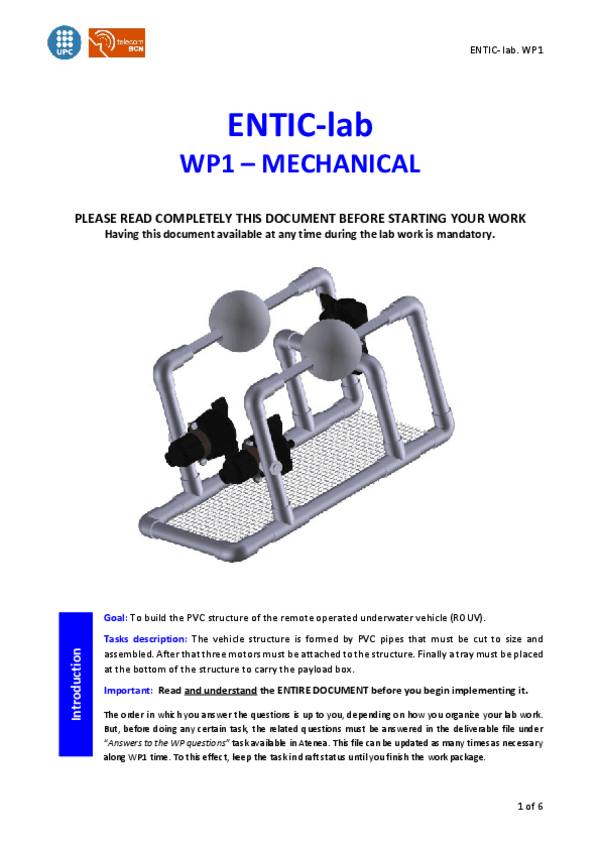 UPC

telecom BCN

ENTIC-lab. WP1

ENTIC-lab
WP1 – MECHANICAL

PLEASE READ COMPLETELY THIS DOCUMENT BEFORE STARTING YOUR WORK
Having this document available at any time during the lab work is mandatory.

Introduction

Goal: To build the PVC structure of the remote operated underwater vehicle (ROUV).

Tasks description: The vehicle structure is formed by PVC pipes that must be cut to size and assembled. After that three motors must be attached to the structure. Finally a tray must be placed at the bottom of the structure to carry the payload box.

Important: Read and understand the ENTIRE DOCUMENT before you begin implementing it.

The order in which you answer the questions is up to you, depending on how you organize your lab work. But, before doing any certain task, the related questions must be answered in the deliverable file under "Answers to the WP questions" task available in Atenea. This file can be updated as many times as necessary along WP1 time. To this effect, keep the task in draft status until you finish the work package.

1 of 6