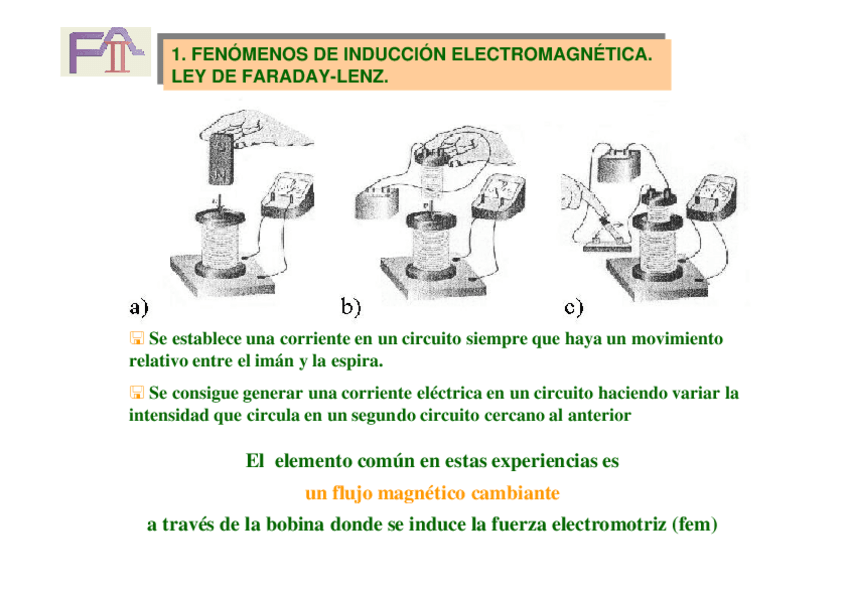 FII

1. FENÓMENOS DE INDUCCIÓN ELECTROMAGNÉTICA. LEY DE FARADAY-LENZ.

a)

b)

c)

Se establece una corriente en un circuito siempre que haya un movimiento relativo entre el imán y la espira.

Se consigue generar una corriente eléctrica en un circuito haciendo variar la intensidad que circula en un segundo circuito cercano al anterior

El elemento común en estas experiencias es

un flujo magnético cambiante

a través de la bobina donde se induce la fuerza electromotriz (fem)