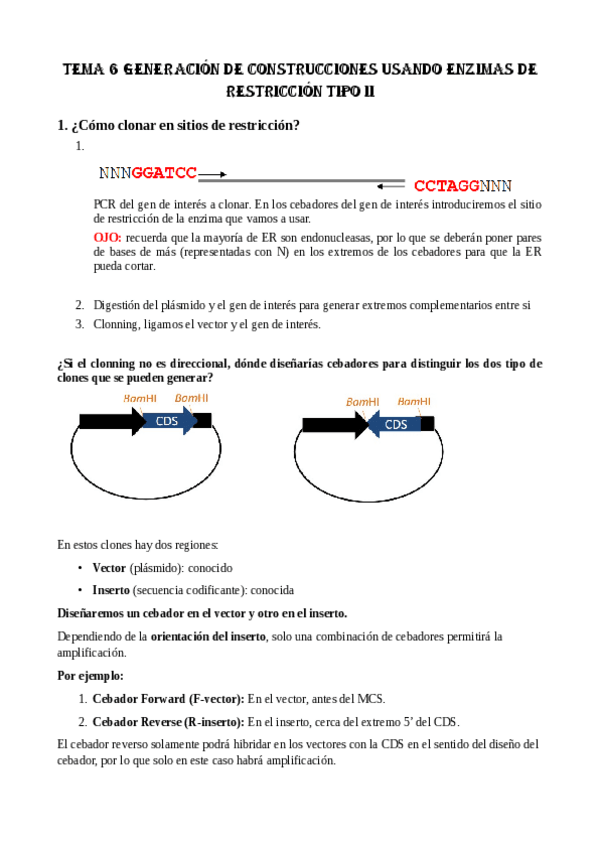 TEMA 6 GENERACIÓN DE CONSTRUCCIONES USANDO ENZIMAS DE RESTRICCIÓN TIPO II

1. ¿Cómo clonar en sitios de restricción?

1.

NNNGGATCC

CCTAGGNNN

PCR del gen de interés a clonar. En los cebadores del gen de interés introduciremos el sitio de restricción de la enzima que vamos a usar.

OJO: recuerda que la mayoría de ER son endonucleasas, por lo que se deberán poner pares de bases de más (representadas con N) en los extremos de los cebadores para que la ER pueda cortar.

2. Digestión del plásmido y el gen de interés para generar extremos complementarios entre si
3. Clonning, ligamos el vector y el gen de interés.

¿Si el clonning no es direccional, dónde diseñarías cebadores para distinguir los dos tipo de clones que se pueden generar?

BamHI BamHI CDS

BamHI BamHI CDS

En estos clones hay dos regiones:

• Vector (plásmido): conocido
• Inserto (secuencia codificante): conocida

Diseñaremos un cebador en el vector y otro en el inserto.

Dependiendo de la orientación del inserto, solo una combinación de cebadores permitirá la amplificación.

Por ejemplo:

1. Cebador Forward (F-vector): En el vector, antes del MCS.
2. Cebador Reverse (R-inserto): En el inserto, cerca del extremo 5' del CDS.

El cebador reverso solamente podrá hibridar en los vectores con la CDS en el sentido del diseño del cebador, por lo que solo en este caso habrá amplificación.