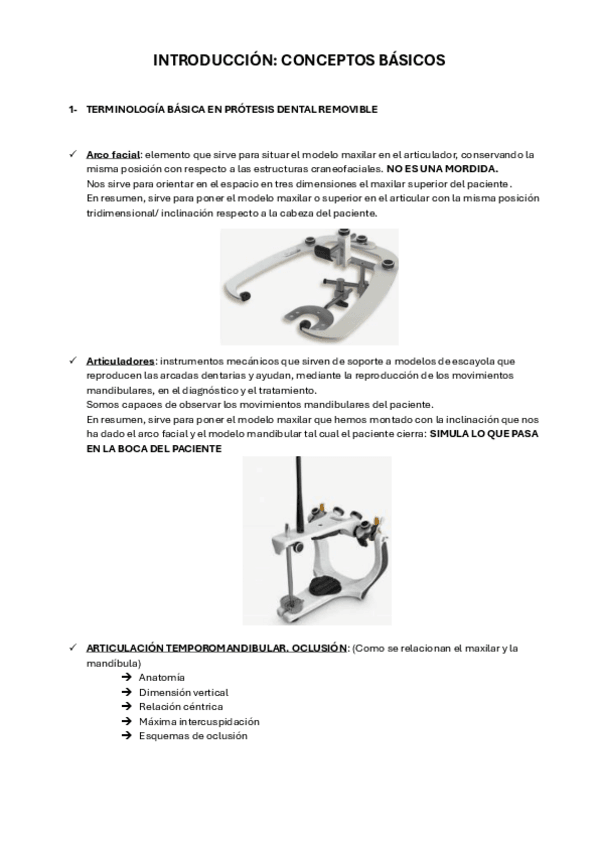 INTRODUCCIÓN: CONCEPTOS BÁSICOS

1- TERMINOLOGÍA BÁSICA EN PRÓTESIS DENTAL REMOVIBLE

✓ Arco facial: elemento que sirve para situar el modelo maxilar en el articulador, conservando la misma posición con respecto a las estructuras craneofaciales. NO ES UNA MORDIDA.
Nos sirve para orientar en el espacio en tres dimensiones el maxilar superior del paciente.
En resumen, sirve para poner el modelo maxilar o superior en el articular con la misma posición tridimensional/ inclinación respecto a la cabeza del paciente.

✓ Articuladores: instrumentos mecánicos que sirven de soporte a modelos de escayola que reproducen las arcadas dentarias y ayudan, mediante la reproducción de los movimientos mandibulares, en el diagnóstico y el tratamiento.
Somos capaces de observar los movimientos mandibulares del paciente.
En resumen, sirve para poner el modelo maxilar que hemos montado con la inclinación que nos ha dado el arco facial y el modelo mandibular tal cual el paciente cierra: SIMULA LO QUE PASA EN LA BOCA DEL PACIENTE

✓ ARTICULACIÓN TEMPOROMANDIBULAR. OCLUSIÓN: (Como se relacionan el maxilar y la mandíbula)
→ Anatomía
→ Dimensión vertical
→ Relación céntrica
→ Máxima intercuspidación
→ Esquemas de oclusión