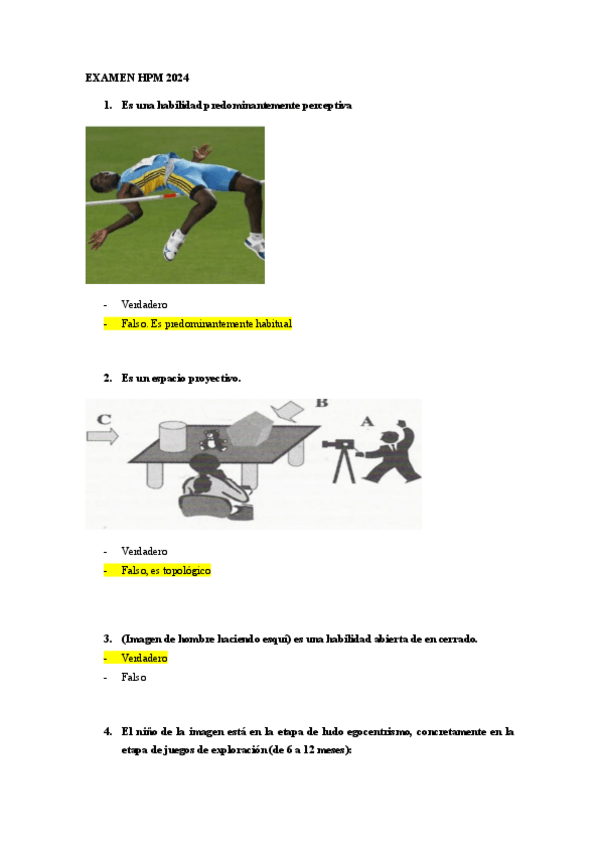 EXAMEN HPM 2024

1. Es una habilidad predominantemente perceptiva

- Verdadero
- Falso. Es predominantemente habitual

2. Es un espacio proyectivo.

C

B

A

- Verdadero
- Falso, es topológico

3. (Imagen de hombre haciendo esquí) es una habilidad abierta de en cerrado.
- Verdadero
- Falso

4. El niño de la imagen está en la etapa de ludo egocentrismo, concretamente en la etapa de juegos de exploración (de 6 a 12 meses):