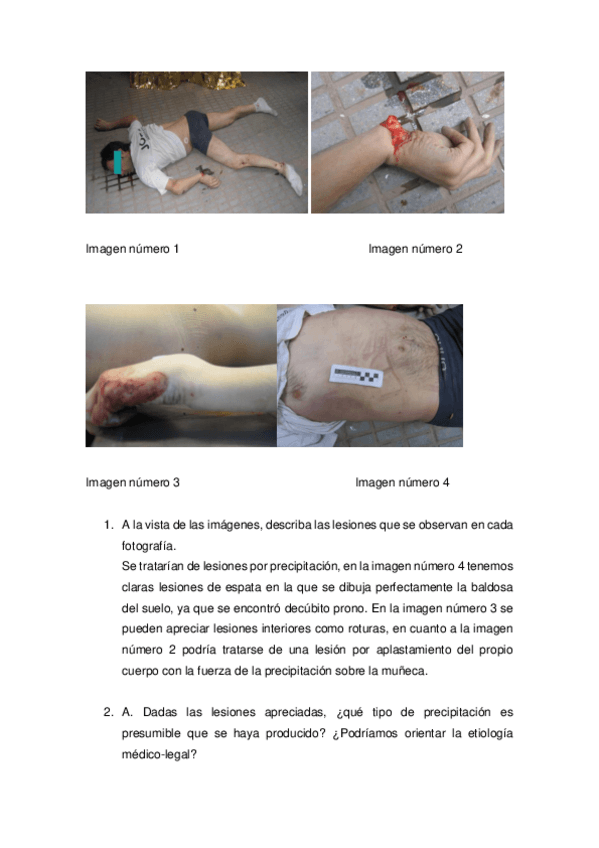 Imagen número 1

Imagen número 2

Imagen número 3

Imagen número 4

1. A la vista de las imágenes, describa las lesiones que se observan en cada fotografía.
Se tratarían de lesiones por precipitación, en la imagen número 4 tenemos claras lesiones de espata en la que se dibuja perfectamente la baldosa del suelo, ya que se encontró decúbito prono. En la imagen número 3 se pueden apreciar lesiones interiores como roturas, en cuanto a la imagen número 2 podría tratarse de una lesión por aplastamiento del propio cuerpo con la fuerza de la precipitación sobre la muñeca.

2. A. Dadas las lesiones apreciadas, ¿qué tipo de precipitación es presumible que se haya producido? ¿Podríamos orientar la etiología médico-legal?