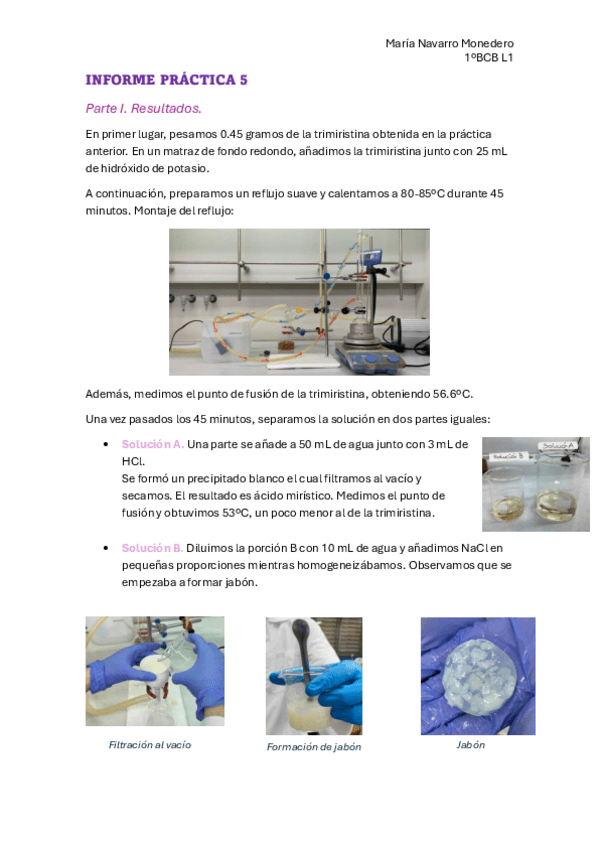 María Navarro Monedero
1ºBCB L1

INFORME PRÁCTICA 5

Parte I. Resultados.

En primer lugar, pesamos 0.45 gramos de la trimiristina obtenida en la práctica anterior. En un matraz de fondo redondo, añadimos la trimiristina junto con 25 mL de hidróxido de potasio.

A continuación, preparamos un reflujo suave y calentamos a 80-85ºC durante 45 minutos. Montaje del reflujo:

Además, medimos el punto de fusión de la trimiristina, obteniendo 56.6ºC.

Una vez pasados los 45 minutos, separamos la solución en dos partes iguales:

• Solución A. Una parte se añade a 50 mL de agua junto con 3 mL de HCl.
Se formó un precipitado blanco el cual filtramos al vacío y secamos. El resultado es ácido mirístico. Medimos el punto de fusión y obtuvimos 53ºC, un poco menor al de la trimiristina.

Solución B Solución A

• Solución B. Diluimos la porción B con 10 mL de agua y añadimos NaCl en pequeñas proporciones mientras homogeneizábamos. Observamos que se empezaba a formar jabón.

Filtración al vacío

Formación de jabón

Jabón