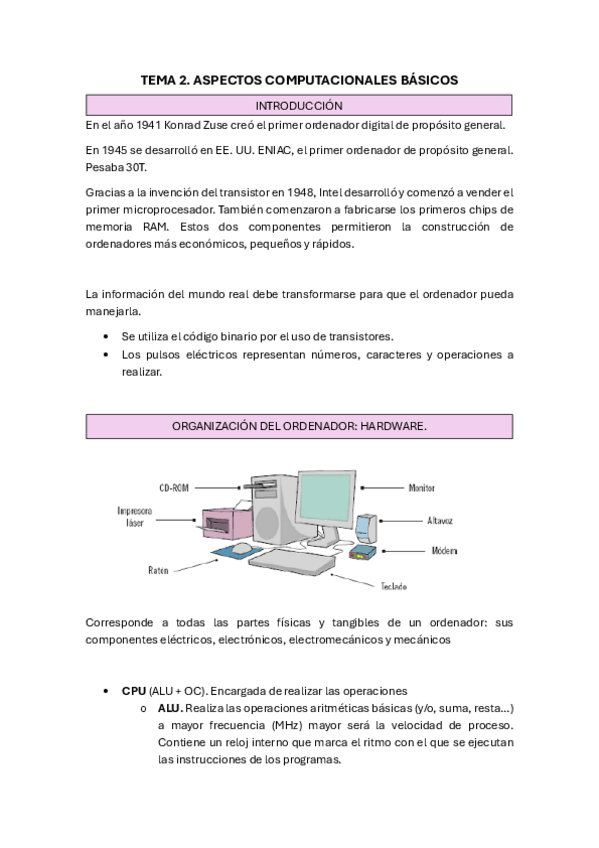 TEMA 2. ASPECTOS COMPUTACIONALES BÁSICOS

INTRODUCCIÓN

En el año 1941 Konrad Zuse creó el primer ordenador digital de propósito general.

En 1945 se desarrolló en EE. UU. ENIAC, el primer ordenador de propósito general. Pesaba 30T.

Gracias a la invención del transistor en 1948, Intel desarrolló y comenzó a vender el primer microprocesador. También comenzaron a fabricarse los primeros chips de memoria RAM. Estos dos componentes permitieron la construcción de ordenadores más económicos, pequeños y rápidos.

La información del mundo real debe transformarse para que el ordenador pueda manejarla.

• Se utiliza el código binario por el uso de transistores.
• Los pulsos eléctricos representan números, caracteres y operaciones a realizar.

ORGANIZACIÓN DEL ORDENADOR: HARDWARE.

CD-ROM
Impresora láser
Ratón
Monitor
Altavoz
Módem
Teclado

Corresponde a todas las partes físicas y tangibles de un ordenador: sus componentes eléctricos, electrónicos, electromecánicos y mecánicos

• CPU (ALU + OC). Encargada de realizar las operaciones
o ALU. Realiza las operaciones aritméticas básicas (y/o, suma, resta...) a mayor frecuencia (MHz) mayor será la velocidad de proceso. Contiene un reloj interno que marca el ritmo con el que se ejecutan las instrucciones de los programas.