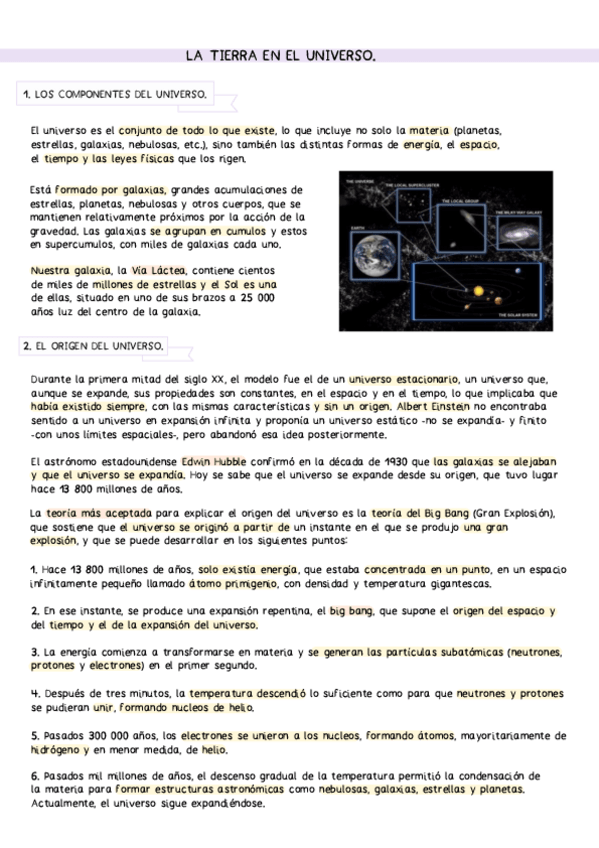 LA TIERRA EN EL UNIVERSO.

1. LOS COMPONENTES DEL UNIVERSO.

El universo es el conjunto de todo lo que existe, lo que incluye no solo la materia (planetas, estrellas, galaxias, nebulosas, etc.), sino también las distintas formas de energía, el espacio, el tiempo y las leyes físicas que los rigen.

Está formado por galaxias, grandes acumulaciones de estrellas, planetas, nebulosas y otros cuerpos, que se mantienen relativamente próximos por la acción de la gravedad. Las galaxias se agrupan en cumulos y estos en supercumulos, con miles de galaxias cada uno.

Nuestra galaxia, la Vía Láctea, contiene cientos de miles de millones de estrellas y el Sol es una de ellas, situado en uno de sus brazos a 25 000 años luz del centro de la galaxia.

THE UNIVERSE
THE LOCAL SUPERCLUSTER
THE LOCAL GROUP
THE MILKY WAY GALAXY
EARTH
THE SOLAR SYSTEM

2. EL ORIGEN DEL UNIVERSO.

Durante la primera mitad del siglo XX, el modelo fue el de un universo estacionario, un universo que, aunque se expande, sus propiedades son constantes, en el espacio y en el tiempo, lo que implicaba que había existido siempre, con las mismas características y sin un origen. Albert Einstein no encontraba sentido a un universo en expansión infinita y proponía un universo estático -no se expandía- y finito -con unos límites espaciales-, pero abandonó esa idea posteriormente.

El astrónomo estadounidense Edwin Hubble confirmó en la década de 1930 que las galaxias se alejaban y que el universo se expandía. Hoy se sabe que el universo se expande desde su origen, que tuvo lugar hace 13 800 millones de años.

La teoría más aceptada para explicar el origen del universo es la teoría del Big Bang (Gran Explosión), que sostiene que el universo se originó a partir de un instante en el que se produjo una gran explosión, y que se puede desarrollar en los siguientes puntos:

1. Hace 13 800 millones de años, solo existía energía, que estaba concentrada en un punto, en un espacio infinitamente pequeño llamado átomo primigenio, con densidad y temperatura gigantescas.

2. En ese instante, se produce una expansión repentina, el big bang, que supone el origen del espacio y del tiempo y el de la expansión del universo.

3. La energía comienza a transformarse en materia y se generan las partículas subatómicas (neutrones, protones y electrones) en el primer segundo.

4. Después de tres minutos, la temperatura descendió lo suficiente como para que neutrones y protones se pudieran unir, formando nucleos de helio.

5. Pasados 300 000 años, los electrones se unieron a los nucleos, formando átomos, mayoritariamente de hidrógeno y en menor medida, de helio.

6. Pasados mil millones de años, el descenso gradual de la temperatura permitió la condensación de la materia para formar estructuras astronómicas como nebulosas, galaxias, estrellas y planetas. Actualmente, el universo sigue expandiéndose.