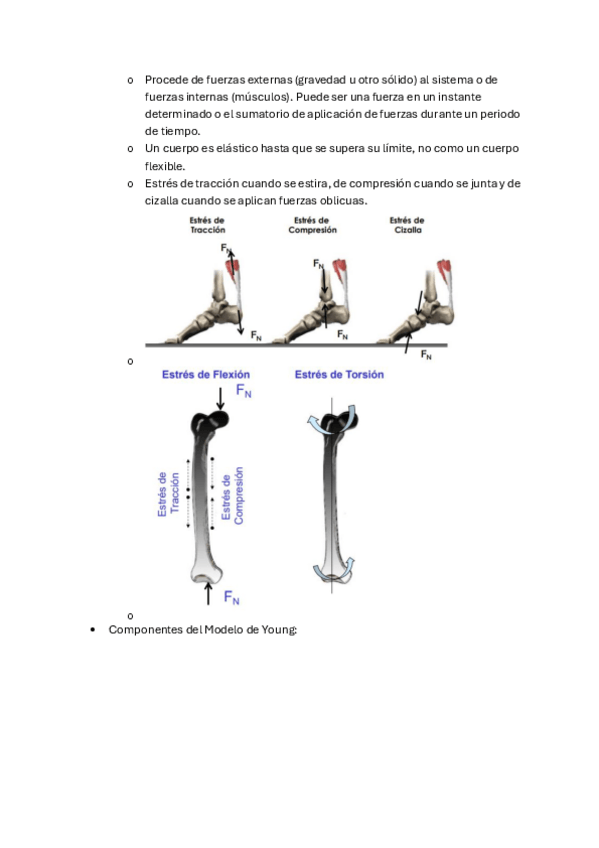 o Procede de fuerzas externas (gravedad u otro sólido) al sistema o de fuerzas internas (músculos). Puede ser una fuerza en un instante determinado o el sumatorio de aplicación de fuerzas durante un periodo de tiempo.
o Un cuerpo es elástico hasta que se supera su límite, no como un cuerpo flexible.
o Estrés de tracción cuando se estira, de compresión cuando se junta y de cizalla cuando se aplican fuerzas oblicuas.

Estrés de Tracción
$F_N$
$F_N$
Estrés de Compresión
$F_N$
$F_N$
Estrés de Cizalla
$F_N$

o
Estrés de Flexión
$F_N$
Estrés de Tracción
Estrés de Compresión
$F_N$
Estrés de Torsión

o
• Componentes del Modelo de Young: