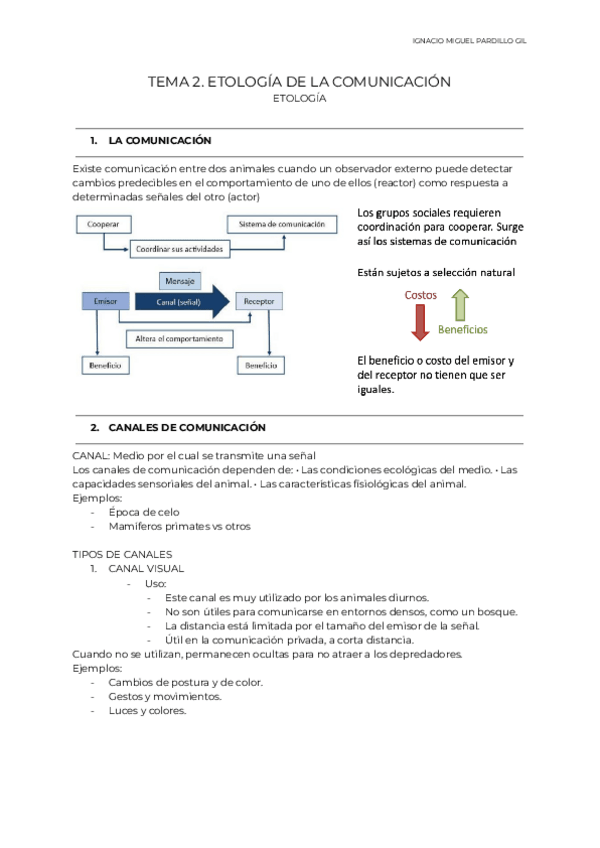 IGNACIO MIGUEL PARDILLO GIL

TEMA 2. ETOLOGÍA DE LA COMUNICACIÓN
ETOLOGÍA

1. LA COMUNICACIÓN

Existe comunicación entre dos animales cuando un observador externo puede detectar cambios predecibles en el comportamiento de uno de ellos (reactor) como respuesta a determinadas señales del otro (actor)

Cooperar
Sistema de comunicación
Coordinar sus actividades
Mensaje
Emisor
Canal (señal)
Receptor
Altera el comportamiento
Beneficio
Beneficio

Los grupos sociales requieren coordinación para cooperar. Surge así los sistemas de comunicación

Están sujetos a selección natural

Costos
Beneficios

El beneficio o costo del emisor y del receptor no tienen que ser iguales.

2. CANALES DE COMUNICACIÓN

CANAL: Medio por el cual se transmite una señal
Los canales de comunicación dependen de: • Las condiciones ecológicas del medio. • Las capacidades sensoriales del animal. • Las características fisiológicas del animal.
Ejemplos:
- Época de celo
- Mamíferos primates vs otros

TIPOS DE CANALES
1. CANAL VISUAL
- Uso:
- Este canal es muy utilizado por los animales diurnos.
- No son útiles para comunicarse en entornos densos, como un bosque.
- La distancia está limitada por el tamaño del emisor de la señal.
- Útil en la comunicación privada, a corta distancia.
Cuando no se utilizan, permanecen ocultas para no atraer a los depredadores.
Ejemplos:
- Cambios de postura y de color.
- Gestos y movimientos.
- Luces y colores.