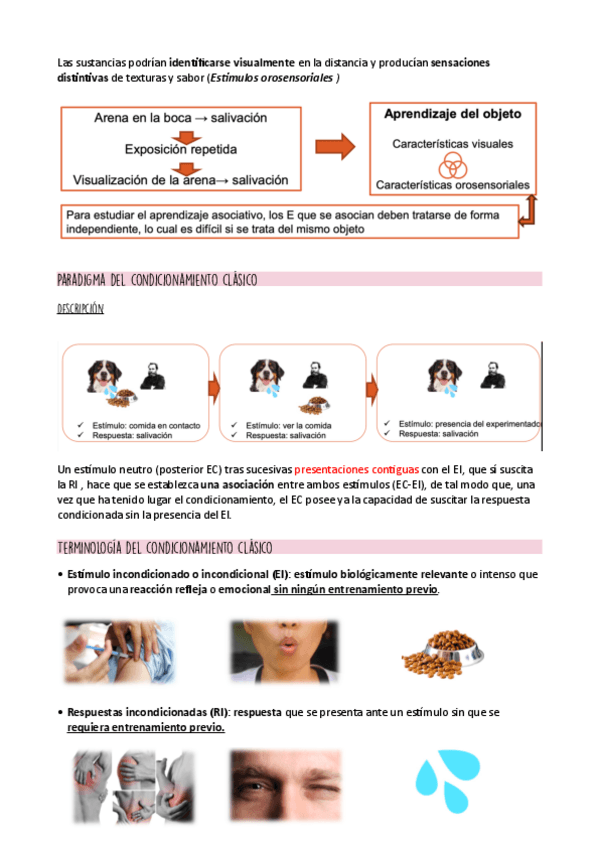 Las sustancias podrían identificarse visualmente en la distancia y producían sensaciones distintivas de texturas y sabor (Estímulos orosensoriales )

Arena en la boca → salivación

Exposición repetida

Visualización de la arena→ salivación

Aprendizaje del objeto

Características visuales

Características orosensoriales

Para estudiar el aprendizaje asociativo, los E que se asocian deben tratarse de forma independiente, lo cual es difícil si se trata del mismo objeto

PARADIGMA DEL CONDICIONAMIENTO CLÁSICO

DESCRIPCIÓN

✓ Estímulo: comida en contacto
✓ Respuesta: salivación

✓ Estímulo: ver la comida
✓ Respuesta: salivación

✓ Estímulo: presencia del experimentado
✓ Respuesta: salivación

Un estímulo neutro (posterior EC) tras sucesivas presentaciones contiguas con el EI, que sí suscita la RI , hace que se establezca una asociación entre ambos estímulos (EC-EI), de tal modo que, una vez que ha tenido lugar el condicionamiento, el EC posee ya la capacidad de suscitar la respuesta condicionada sin la presencia del EI.

TERMINOLOGÍA DEL CONDICIONAMIENTO CLÁSICO

• Estímulo incondicionado o incondicional (EI): estímulo biológicamente relevante o intenso que provoca una reacción refleja o emocional sin ningún entrenamiento previo.

• Respuestas incondicionadas (RI): respuesta que se presenta ante un estímulo sin que se requiera entrenamiento previo.