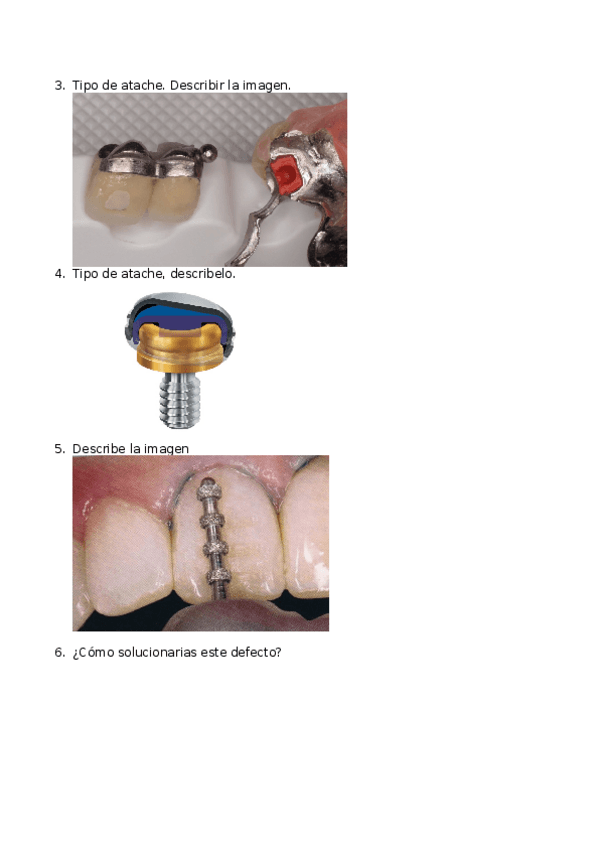 3. Tipo de atache. Describir la imagen.

4. Tipo de atache, describelo.

5. Describe la imagen

6. ¿Cómo solucionarias este defecto?