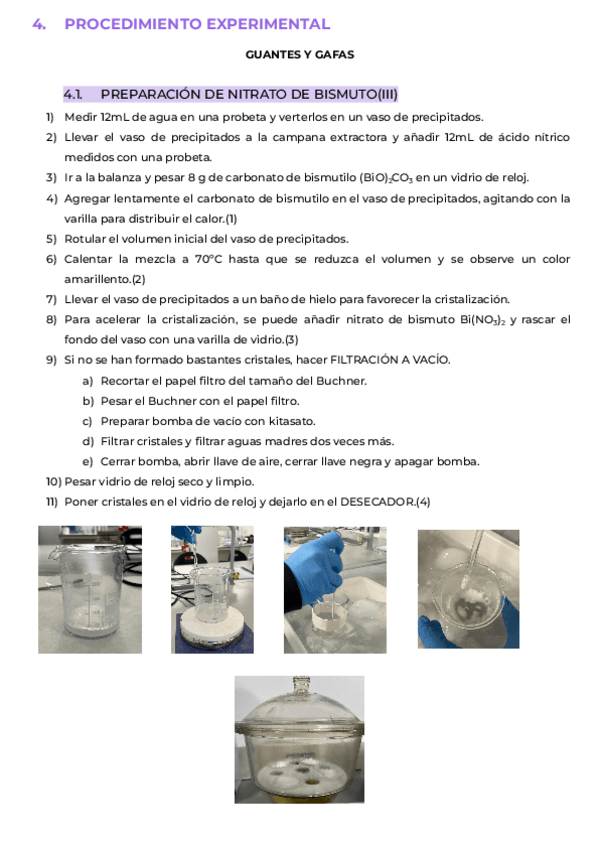 4. PROCEDIMIENTO EXPERIMENTAL

GUANTES Y GAFAS

4.1. PREPARACIÓN DE NITRATO DE BISMUTO(III)

1) Medir 12mL de agua en una probeta y verterlos en un vaso de precipitados.
2) Llevar el vaso de precipitados a la campana extractora y añadir 12mL de ácido nítrico medidos con una probeta.
3) Ir a la balanza y pesar 8 g de carbonato de bismutilo $(BiO)_2CO_3$ en un vidrio de reloj.
4) Agregar lentamente el carbonato de bismutilo en el vaso de precipitados, agitando con la varilla para distribuir el calor.(1)
5) Rotular el volumen inicial del vaso de precipitados.
6) Calentar la mezcla a 70°C hasta que se reduzca el volumen y se observe un color amarillento.(2)
7) Llevar el vaso de precipitados a un baño de hielo para favorecer la cristalización.
8) Para acelerar la cristalización, se puede añadir nitrato de bismuto $Bi(NO_3)_2$ y rascar el fondo del vaso con una varilla de vidrio.(3)
9) Si no se han formado bastantes cristales, hacer FILTRACIÓN A VACÍO.
a) Recortar el papel filtro del tamaño del Buchner.
b) Pesar el Buchner con el papel filtro.
c) Preparar bomba de vacío con kitasato.
d) Filtrar cristales y filtrar aguas madres dos veces más.
e) Cerrar bomba, abrir llave de aire, cerrar llave negra y apagar bomba.
10) Pesar vidrio de reloj seco y limpio.
11) Poner cristales en el vidrio de reloj y dejarlo en el DESECADOR.(4)