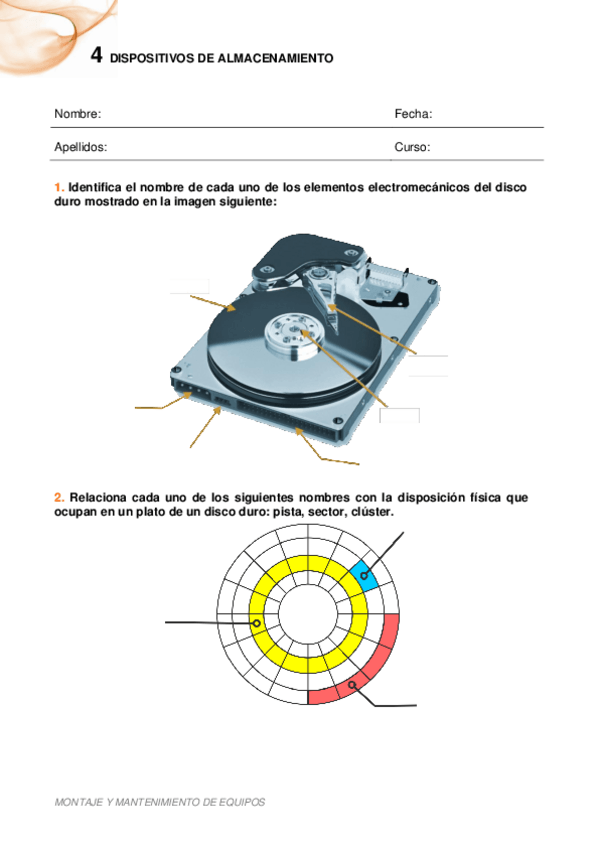 4 DISPOSITIVOS DE ALMACENAMIENTO

Nombre: Fecha:

Apellidos: Curso:

1. Identifica el nombre de cada uno de los elementos electromecánicos del disco duro mostrado en la imagen siguiente:

2. Relaciona cada uno de los siguientes nombres con la disposición física que ocupan en un plato de un disco duro: pista, sector, clúster.

MONTAJE Y MANTENIMIENTO DE EQUIPOS