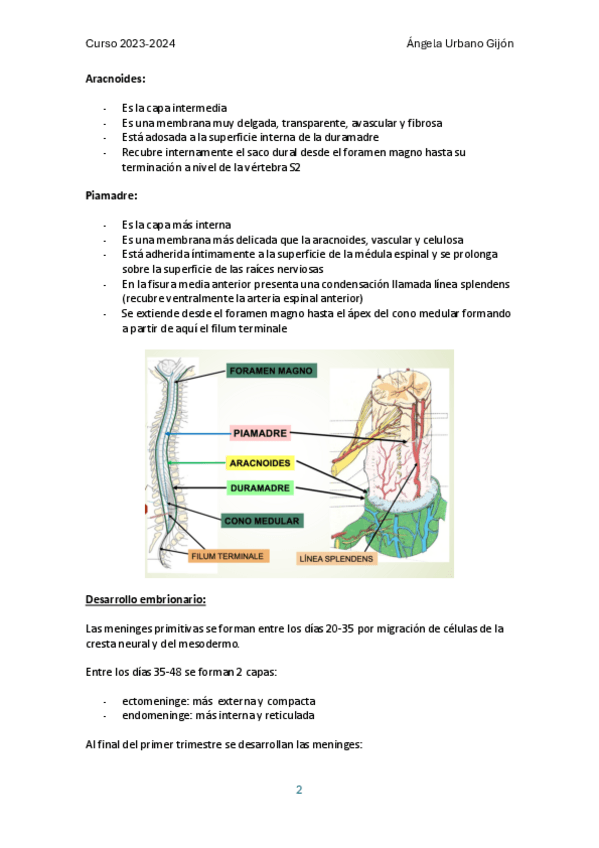 Curso 2023-2024

Ángela Urbano Gijón

Aracnoides:

- Es la capa intermedia
- Es una membrana muy delgada, transparente, avascular y fibrosa
- Está adosada a la superficie interna de la duramadre
- Recubre internamente el saco dural desde el foramen magno hasta su terminación a nivel de la vértebra S2

Piamadre:

- Es la capa más interna
- Es una membrana más delicada que la aracnoides, vascular y celulosa
- Está adherida íntimamente a la superficie de la médula espinal y se prolonga sobre la superficie de las raíces nerviosas
- En la fisura media anterior presenta una condensación llamada línea splendens (recubre ventralmente la arteria espinal anterior)
- Se extiende desde el foramen magno hasta el ápex del cono medular formando a partir de aquí el filum terminale

FORAMEN MAGNO
PIAMADRE
ARACNOIDES
DURAMADRE
CONO MEDULAR
FILUM TERMINALE
LÍNEA SPLENDENS

Desarrollo embrionario:

Las meninges primitivas se forman entre los días 20-35 por migración de células de la cresta neural y del mesodermo.

Entre los días 35-48 se forman 2 capas:

- ectomeninge: más externa y compacta
- endomeninge: más interna y reticulada

Al final del primer trimestre se desarrollan las meninges:

2