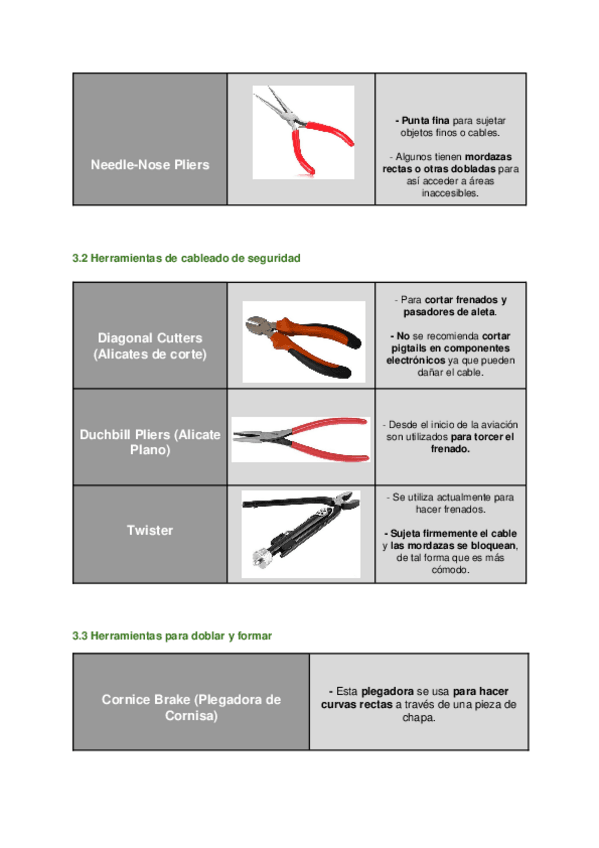 | Needle-Nose Pliers | | - Punta fina para sujetar objetos finos o cables. - Algunos tienen mordazas rectas o otras dobladas para así acceder a áreas inaccesibles. |
|---|---|---|

3.2 Herramientas de cableado de seguridad

| Diagonal Cutters (Alicates de corte) | | - Para cortar frenados y pasadores de aleta. - No se recomienda cortar pigtails en componentes electrónicos ya que pueden dañar el cable. |
|---|---|---|
| Duchbill Pliers (Alicate Plano) | | - Desde el inicio de la aviación son utilizados para torcer el frenado. |
| Twister | | - Se utiliza actualmente para hacer frenados. - Sujeta firmemente el cable y las mordazas se bloquean, de tal forma que es más cómodo. |

3.3 Herramientas para doblar y formar

| Cornice Brake (Plegadora de Cornisa) | - Esta plegadora se usa para hacer curvas rectas a través de una pieza de chapa. |
|---|---|