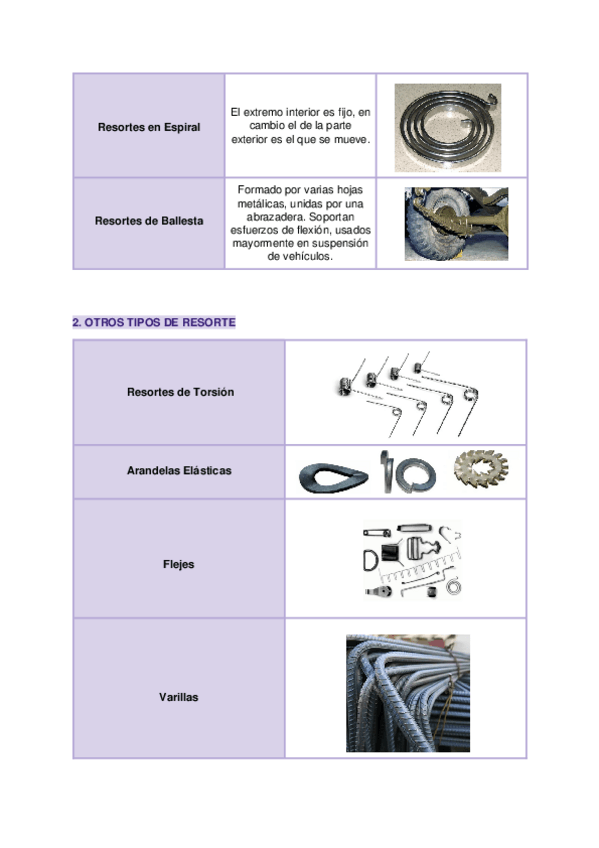 | Resortes en Espiral | El extremo interior es fijo, en cambio el de la parte exterior es el que se mueve. | |
|---|---|---|
| Resortes de Ballesta | Formado por varias hojas metálicas, unidas por una abrazadera. Soportan esfuerzos de flexión, usados mayormente en suspensión de vehículos. | |

2. OTROS TIPOS DE RESORTE

| Resortes de Torsión | |
|---|---|
| Arandelas Elásticas | |
| Flejes | |
| Varillas | |