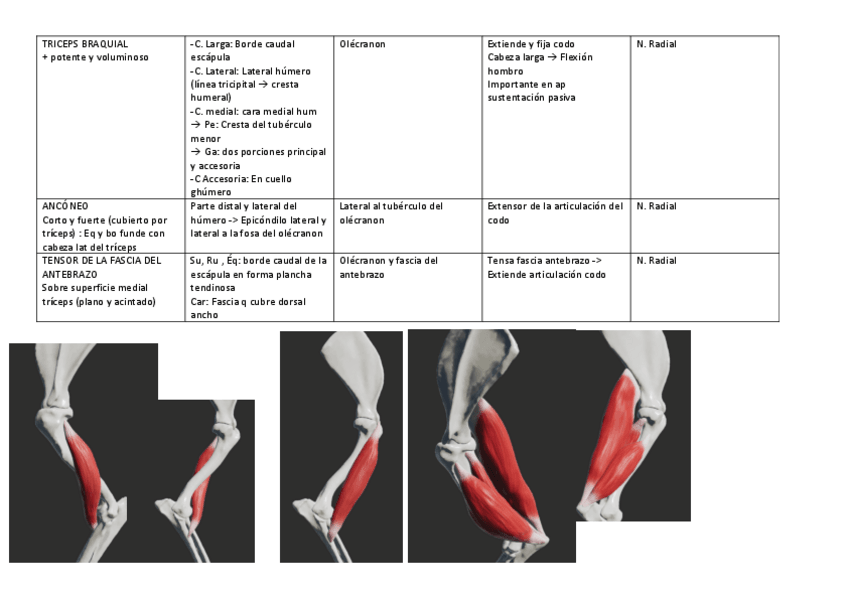 | TRICEPS BRAQUIAL + potente y voluminoso | -C. Larga: Borde caudal escápula -C. Lateral: Lateral húmero (línea tricipital → cresta humeral) -C. medial: cara medial hum → Pe: Cresta del tubérculo menor → Ga: dos porciones principal y accesoria -C Accesoria: En cuello ghúmero | Olécranon | Extiende y fija codo Cabeza larga → Flexión hombro Importante en ap sustentación pasiva | N. Radial |
|---|---|---|---|---|
| ANCÓNEO Corto y fuerte (cubierto por tríceps) : Eq y bo funde con cabeza lat del tríceps | Parte distal y lateral del húmero -> Epicóndilo lateral y lateral a la fosa del olécranon | Lateral al tubérculo del olécranon | Extensor de la articulación del codo | N. Radial |
| TENSOR DE LA FASCIA DEL ANTEBRAZO Sobre superficie medial tríceps (plano y acintado) | Su, Ru , Éq: borde caudal de la escápula en forma plancha tendinosa Car: Fascia q cubre dorsal ancho | Olécranon y fascia del antebrazo | Tensa fascia antebrazo -> Extiende articulación codo | N. Radial |