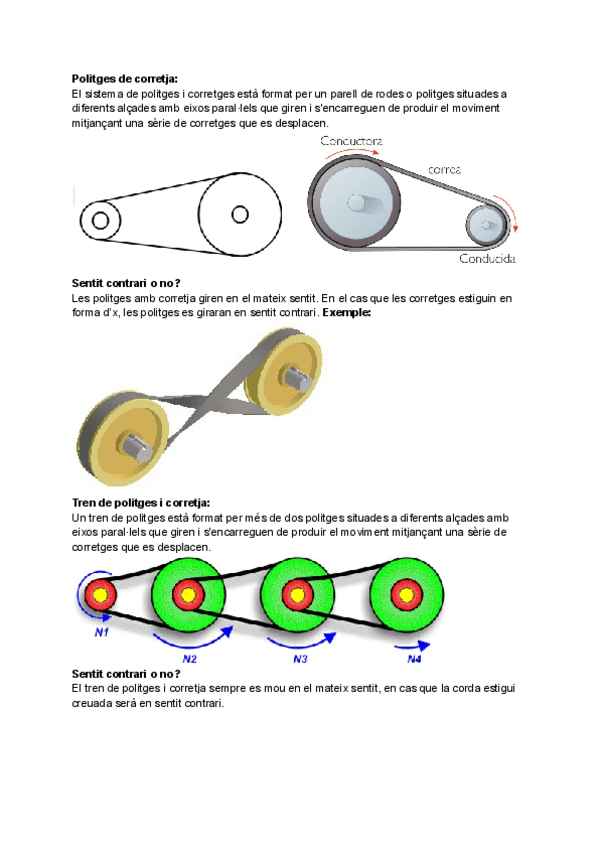 **Politges de corretja:**
El sistema de politges i corretges està format per un parell de rodes o politges situades a diferents alçades amb eixos paral·lels que giren i s'encarreguen de produir el moviment mitjançant una sèrie de corretges que es desplacen.

Conductora
correa
Conducida

**Sentit contrari o no?**
Les politges amb corretja giren en el mateix sentit. En el cas que les corretges estiguin en forma d'x, les politges es giraran en sentit contrari. **Exemple:**

**Tren de politges i corretja:**
Un tren de politges està format per més de dos politges situades a diferents alçades amb eixos paral·lels que giren i s'encarreguen de produir el moviment mitjançant una sèrie de corretges que es desplacen.

N1
N2
N3
N4

**Sentit contrari o no?**
El tren de politges i corretja sempre es mou en el mateix sentit, en cas que la corda estigui creuada serà en sentit contrari.