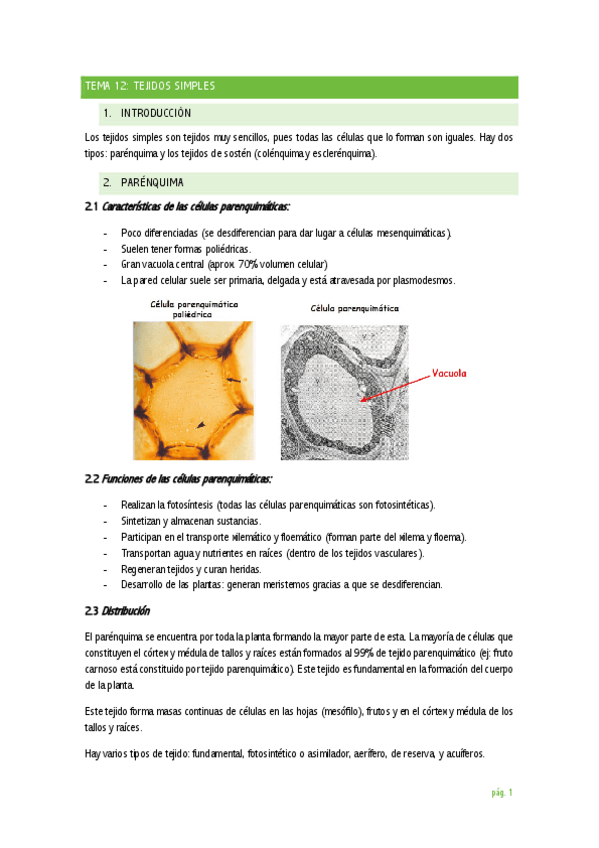 TEMA 12: TEJIDOS SIMPLES

1. INTRODUCCIÓN

Los tejidos simples son tejidos muy sencillos, pues todas las células que lo forman son iguales. Hay dos tipos: parénquima y los tejidos de sostén (colénquima y esclerénquima).

2. PARÉNQUIMA

2.1 Características de las células parenquimáticas:

- Poco diferenciadas (se desdiferencian para dar lugar a células mesenquimáticas).
- Suelen tener formas poliédricas.
- Gran vacuola central (aprox. 70% volumen celular)
- La pared celular suele ser primaria, delgada y está atravesada por plasmodesmos.

Célula parenquimática poliédrica

Célula parenquimática

Vacuola

2.2 Funciones de las células parenquimáticas:

- Realizan la fotosíntesis (todas las células parenquimáticas son fotosintéticas).
- Sintetizan y almacenan sustancias.
- Participan en el transporte xilemático y floemático (forman parte del xilema y floema).
- Transportan agua y nutrientes en raíces (dentro de los tejidos vasculares).
- Regeneran tejidos y curan heridas.
- Desarrollo de las plantas: generan meristemos gracias a que se desdiferencian.

2.3 Distribución

El parénquima se encuentra por toda la planta formando la mayor parte de esta. La mayoría de células que constituyen el córtex y médula de tallos y raíces están formados al 99% de tejido parenquimático (ej: fruto carnoso está constituido por tejido parenquimático). Este tejido es fundamental en la formación del cuerpo de la planta.

Este tejido forma masas continuas de células en las hojas (mesófilo), frutos y en el córtex y médula de los tallos y raíces.

Hay varios tipos de tejido: fundamental, fotosintético o asimilador, aerífero, de reserva, y acuíferos.

pág. 1