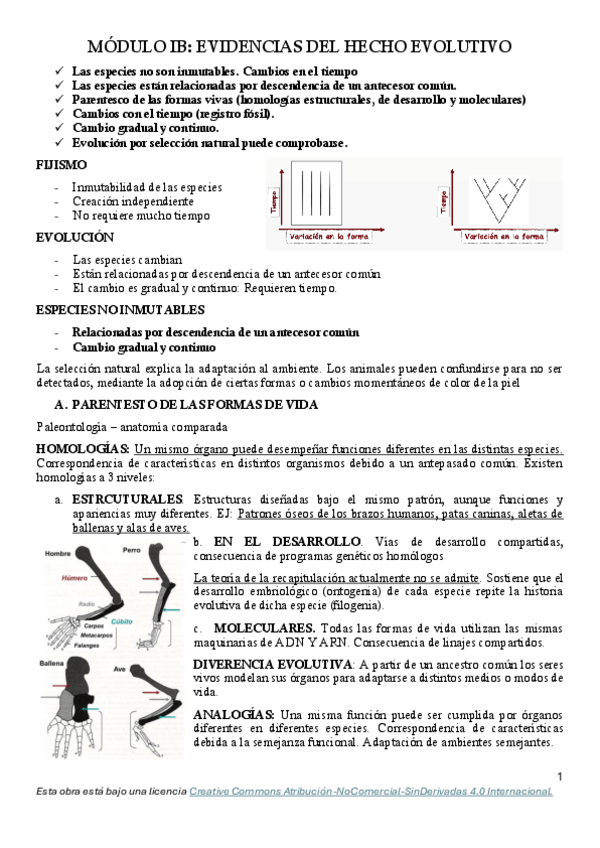 MÓDULO IB: EVIDENCIAS DEL HECHO EVOLUTIVO

✓ Las especies no son inmutables. Cambios en el tiempo
✓ Las especies están relacionadas por descendencia de un antecesor común.
✓ Parentesco de las formas vivas (homologías estructurales, de desarrollo y moleculares)
✓ Cambios con el tiempo (registro fósil).
✓ Cambio gradual y continuo.
✓ Evolución por selección natural puede comprobarse.

FIJISMO

- Inmutabilidad de las especies
- Creación independiente
- No requiere mucho tiempo

Tiempo
Variación en la forma
Tiempo
Variación en la forma

EVOLUCIÓN

- Las especies cambian
- Están relacionadas por descendencia de un antecesor común
- El cambio es gradual y continuo: Requieren tiempo.

ESPECIES NO INMUTABLES

- Relacionadas por descendencia de un antecesor común
- Cambio gradual y continuo

La selección natural explica la adaptación al ambiente. Los animales pueden confundirse para no ser detectados, mediante la adopción de ciertas formas o cambios momentáneos de color de la piel

A. PARENTESTO DE LAS FORMAS DE VIDA

Paleontología – anatomía comparada

HOMOLOGÍAS: Un mismo órgano puede desempeñar funciones diferentes en las distintas especies. Correspondencia de características en distintos organismos debido a un antepasado común. Existen homologías a 3 niveles:

a. ESTRCUTURALES. Estructuras diseñadas bajo el mismo patrón, aunque funciones y apariencias muy diferentes. EJ: Patrones óseos de los brazos humanos, patas caninas, aletas de ballenas y alas de aves.

Hombre
Perro
Húmero
Radio
Cúbito
Carpos
Metacarpos
Falanges
Ballena
Ave

b. EN EL DESARROLLO. Vías de desarrollo compartidas, consecuencia de programas genéticos homólogos

La teoría de la recapitulación actualmente no se admite. Sostiene que el desarrollo embriológico (ontogenia) de cada especie repite la historia evolutiva de dicha especie (filogenia).

c. MOLECULARES. Todas las formas de vida utilizan las mismas maquinarias de ADN Y ARN. Consecuencia de linajes compartidos.

DIVERENCIA EVOLUTIVA: A partir de un ancestro común los seres vivos modelan sus órganos para adaptarse a distintos medios o modos de vida.

ANALOGÍAS: Una misma función puede ser cumplida por órganos diferentes en diferentes especies. Correspondencia de características debida a la semejanza funcional. Adaptación de ambientes semejantes.

1

Esta obra está bajo una licencia Creative Commons Atribución-NoComercial-SinDerivadas 4.0 Internacional.