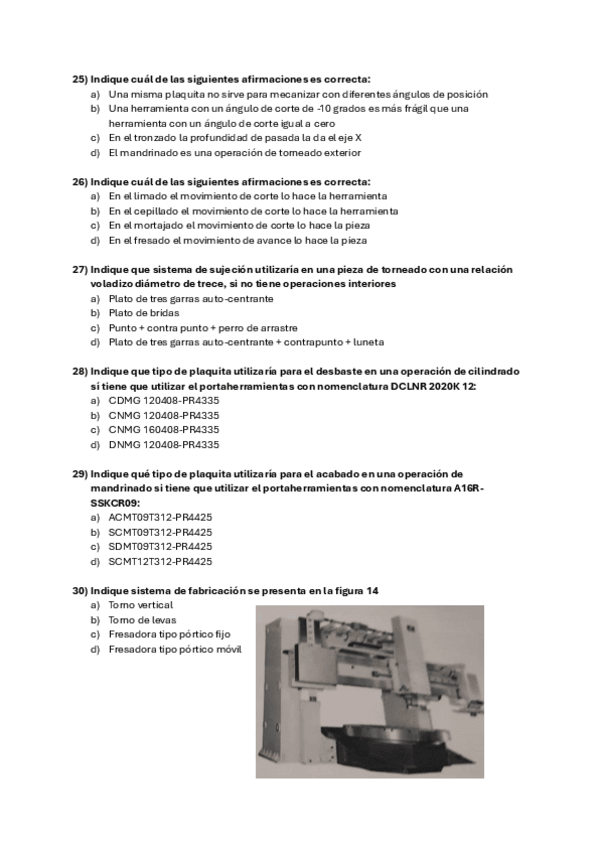 25) Indique cuál de las siguientes afirmaciones es correcta:
a) Una misma plaquita no sirve para mecanizar con diferentes ángulos de posición
b) Una herramienta con un ángulo de corte de -10 grados es más frágil que una herramienta con un ángulo de corte igual a cero
c) En el tronzado la profundidad de pasada la da el eje X
d) El mandrinado es una operación de torneado exterior

26) Indique cuál de las siguientes afirmaciones es correcta:
a) En el limado el movimiento de corte lo hace la herramienta
b) En el cepillado el movimiento de corte lo hace la herramienta
c) En el mortajado el movimiento de corte lo hace la pieza
d) En el fresado el movimiento de avance lo hace la pieza

27) Indique que sistema de sujeción utilizaría en una pieza de torneado con una relación voladizo diámetro de trece, si no tiene operaciones interiores
a) Plato de tres garras auto-centrante
b) Plato de bridas
c) Punto + contra punto + perro de arrastre
d) Plato de tres garras auto-centrante + contrapunto + luneta

28) Indique que tipo de plaquita utilizaría para el desbaste en una operación de cilindrado si tiene que utilizar el portaherramientas con nomenclatura DCLNR 2020K 12:
a) CDMG 120408-PR4335
b) CNMG 120408-PR4335
c) CNMG 160408-PR4335
d) DNMG 120408-PR4335

29) Indique qué tipo de plaquita utilizaría para el acabado en una operación de mandrinado si tiene que utilizar el portaherramientas con nomenclatura A16R-SSKCR09:
a) ACMT09T312-PR4425
b) SCMT09T312-PR4425
c) SDMT09T312-PR4425
d) SCMT12T312-PR4425

30) Indique sistema de fabricación se presenta en la figura 14
a) Torno vertical
b) Torno de levas
c) Fresadora tipo pórtico fijo
d) Fresadora tipo pórtico móvil