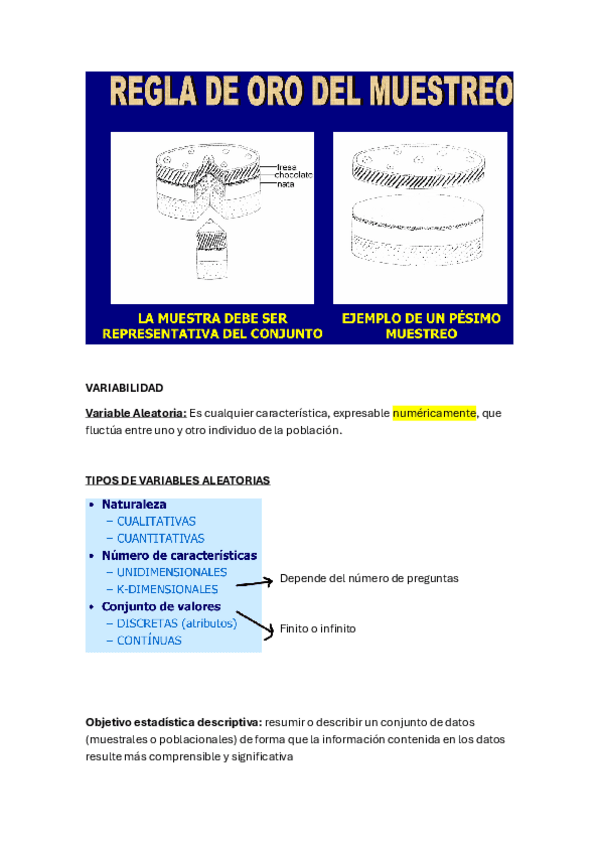 REGLA DE ORO DEL MUESTREO

fresa
chocolate
nata

LA MUESTRA DEBE SER REPRESENTATIVA DEL CONJUNTO

EJEMPLO DE UN PÉSIMO MUESTREO

VARIABILIDAD

Variable Aleatoria: Es cualquier característica, expresable numéricamente, que fluctúa entre uno y otro individuo de la población.

TIPOS DE VARIABLES ALEATORIAS

• Naturaleza
– CUALITATIVAS
– CUANTITATIVAS
• Número de características
– UNIDIMENSIONALES
– K-DIMENSIONALES
• Conjunto de valores
– DISCRETAS (atributos)
– CONTÍNUAS

Depende del número de preguntas

Finito o infinito

Objetivo estadística descriptiva: resumir o describir un conjunto de datos (muestrales o poblacionales) de forma que la información contenida en los datos resulte más comprensible y significativa