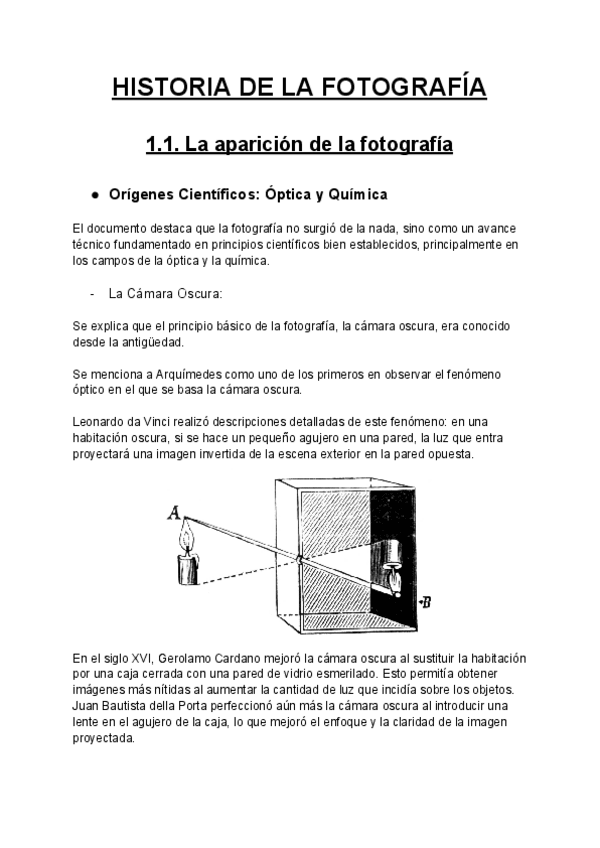 HISTORIA DE LA FOTOGRAFÍA

1.1. La aparición de la fotografía

● Orígenes Científicos: Óptica y Química

El documento destaca que la fotografía no surgió de la nada, sino como un avance técnico fundamentado en principios científicos bien establecidos, principalmente en los campos de la óptica y la química.

- La Cámara Oscura:

Se explica que el principio básico de la fotografía, la cámara oscura, era conocido desde la antigüedad.

Se menciona a Arquímedes como uno de los primeros en observar el fenómeno óptico en el que se basa la cámara oscura.

Leonardo da Vinci realizó descripciones detalladas de este fenómeno: en una habitación oscura, si se hace un pequeño agujero en una pared, la luz que entra proyectará una imagen invertida de la escena exterior en la pared opuesta.

A

B

En el siglo XVI, Gerolamo Cardano mejoró la cámara oscura al sustituir la habitación por una caja cerrada con una pared de vidrio esmerilado. Esto permitía obtener imágenes más nítidas al aumentar la cantidad de luz que incidía sobre los objetos. Juan Bautista della Porta perfeccionó aún más la cámara oscura al introducir una lente en el agujero de la caja, lo que mejoró el enfoque y la claridad de la imagen proyectada.