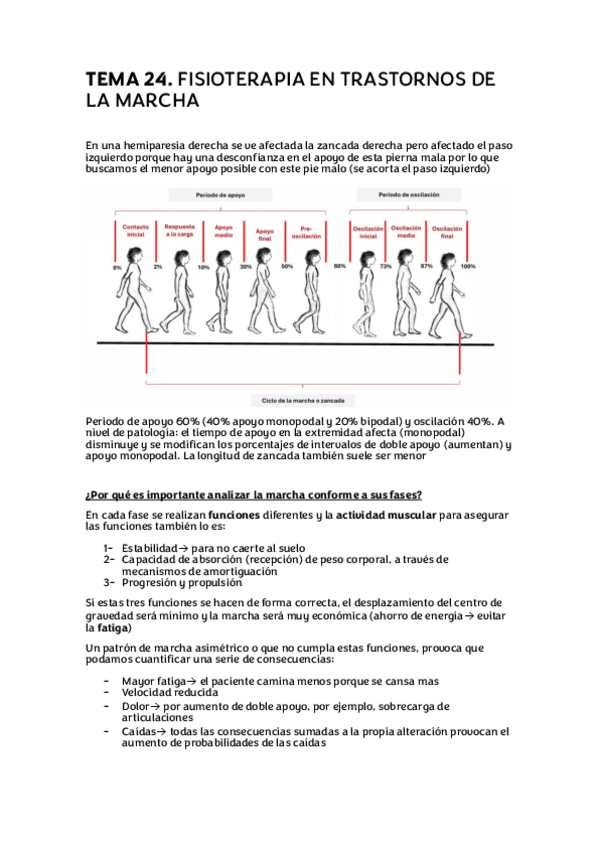 TEMA 24. FISIOTERAPIA EN TRASTORNOS DE LA MARCHA

En una hemiparesia derecha se ve afectada la zancada derecha pero afectado el paso izquierdo porque hay una desconfianza en el apoyo de esta pierna mala por lo que buscamos el menor apoyo posible con este pie malo (se acorta el paso izquierdo)

Periodo de apoyo

Periodo de oscilación

Contacto inicial

Respuesta a la carga

Apoyo medio

Apoyo final

Pre-oscilación

Oscilación inicial

Oscilación media

Oscilación final

0%

2%

10%

30%

50%

60%

73%

87%

100%

Ciclo de la marcha o zancada

Periodo de apoyo 60% (40% apoyo monopodal y 20% bipodal) y oscilación 40%. A nivel de patología: el tiempo de apoyo en la extremidad afecta (monopodal) disminuye y se modifican los porcentajes de intervalos de doble apoyo (aumentan) y apoyo monopodal. La longitud de zancada también suele ser menor

¿Por qué es importante analizar la marcha conforme a sus fases?

En cada fase se realizan funciones diferentes y la actividad muscular para asegurar las funciones también lo es:

1- Estabilidad→ para no caerte al suelo
2- Capacidad de absorción (recepción) de peso corporal, a través de mecanismos de amortiguación
3- Progresión y propulsión

Si estas tres funciones se hacen de forma correcta, el desplazamiento del centro de gravedad será mínimo y la marcha será muy económica (ahorro de energía→ evitar la fatiga)

Un patrón de marcha asimétrico o que no cumpla estas funciones, provoca que podamos cuantificar una serie de consecuencias:

- Mayor fatiga→ el paciente camina menos porque se cansa mas
- Velocidad reducida
- Dolor→ por aumento de doble apoyo, por ejemplo, sobrecarga de articulaciones
- Caídas→ todas las consecuencias sumadas a la propia alteración provocan el aumento de probabilidades de las caídas