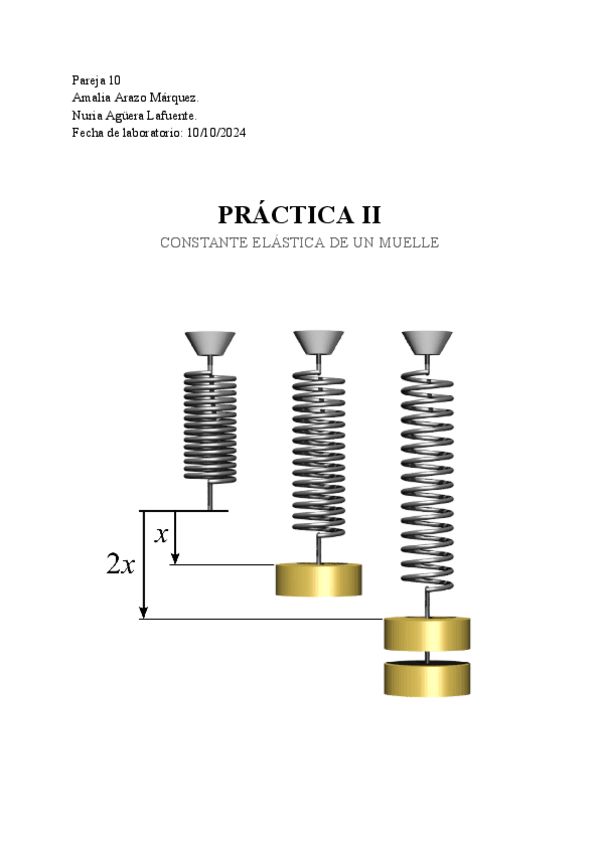 Pareja 10
Amalia Arazo Márquez.
Nuria Agüera Lafuente.
Fecha de laboratorio: 10/10/2024

PRÁCTICA II

CONSTANTE ELÁSTICA DE UN MUELLE

$x$

$2x$