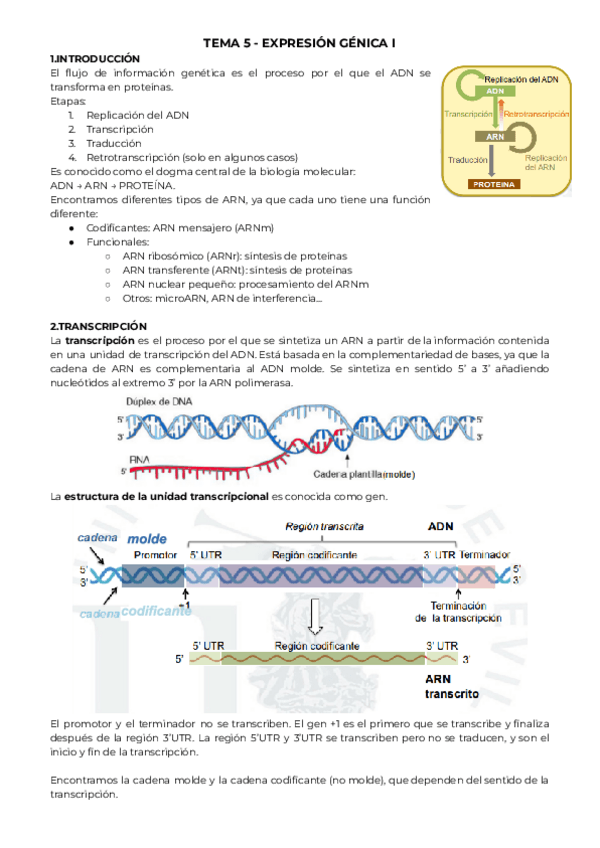 TEMA 5 - EXPRESIÓN GÉNICA I

1.INTRODUCCIÓN

El flujo de información genética es el proceso por el que el ADN se transforma en proteínas.

Etapas:
1. Replicación del ADN
2. Transcripción
3. Traducción
4. Retrotranscripción (solo en algunos casos)

Es conocido como el dogma central de la biología molecular: ADN → ARN → PROTEÍNA.

Encontramos diferentes tipos de ARN, ya que cada uno tiene una función diferente:
● Codificantes: ARN mensajero (ARNm)
● Funcionales:
○ ARN ribosómico (ARNr): síntesis de proteínas
○ ARN transferente (ARNt): síntesis de proteínas
○ ARN nuclear pequeño: procesamiento del ARNm
○ Otros: microARN, ARN de interferencia...

Replicación del ADN
ADN
Transcripción
Retrotranscripción
ARN
Traducción
Replicación del ARN
PROTEINA

2.TRANSCRIPCIÓN

La transcripción es el proceso por el que se sintetiza un ARN a partir de la información contenida en una unidad de transcripción del ADN. Está basada en la complementariedad de bases, ya que la cadena de ARN es complementaria al ADN molde. Se sintetiza en sentido 5' a 3' añadiendo nucleótidos al extremo 3' por la ARN polimerasa.

Dúplex de DNA
5'
3'
RNA
5'
Cadena plantilla (molde)

La estructura de la unidad transcripcional es conocida como gen.

Región transcrita
ADN
cadena molde
Promotor
5' UTR
Región codificante
3' UTR
Terminador
5'
3'
5'
3'
cadena codificante
+1
Terminación de la transcripción
5' UTR
Región codificante
3' UTR
5'
3'
ARN transcrito

El promotor y el terminador no se transcriben. El gen +1 es el primero que se transcribe y finaliza después de la región 3'UTR. La región 5'UTR y 3'UTR se transcriben pero no se traducen, y son el inicio y fin de la transcripción.

Encontramos la cadena molde y la cadena codificante (no molde), que dependen del sentido de la transcripción.