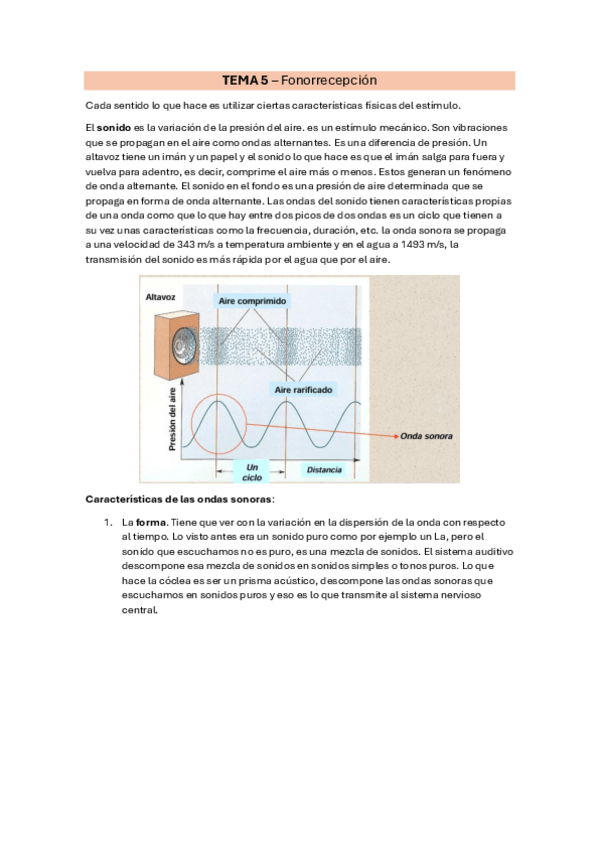 TEMA 5 – Fonorrecepción

Cada sentido lo que hace es utilizar ciertas características físicas del estímulo.

El sonido es la variación de la presión del aire. es un estímulo mecánico. Son vibraciones que se propagan en el aire como ondas alternantes. Es una diferencia de presión. Un altavoz tiene un imán y un papel y el sonido lo que hace es que el imán salga para fuera y vuelva para adentro, es decir, comprime el aire más o menos. Estos generan un fenómeno de onda alternante. El sonido en el fondo es una presión de aire determinada que se propaga en forma de onda alternante. Las ondas del sonido tienen características propias de una onda como que lo que hay entre dos picos de dos ondas es un ciclo que tienen a su vez unas características como la frecuencia, duración, etc. la onda sonora se propaga a una velocidad de 343 m/s a temperatura ambiente y en el agua a 1493 m/s, la transmisión del sonido es más rápida por el agua que por el aire.

Altavoz
Aire comprimido
Aire rarificado
Presión del aire
Onda sonora
Un ciclo
Distancia

Características de las ondas sonoras:

1. La forma. Tiene que ver con la variación en la dispersión de la onda con respecto al tiempo. Lo visto antes era un sonido puro como por ejemplo un La, pero el sonido que escuchamos no es puro, es una mezcla de sonidos. El sistema auditivo descompone esa mezcla de sonidos en sonidos simples o tonos puros. Lo que hace la cóclea es ser un prisma acústico, descompone las ondas sonoras que escuchamos en sonidos puros y eso es lo que transmite al sistema nervioso central.