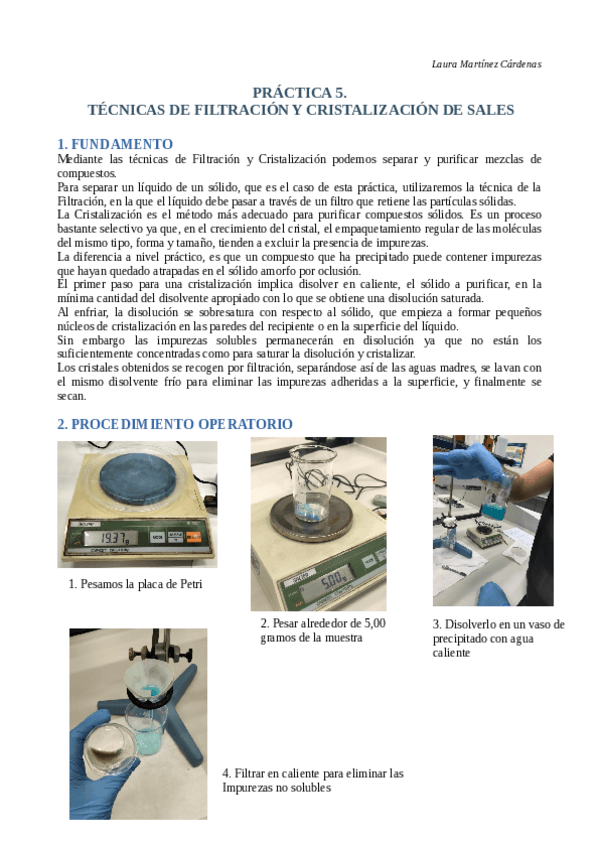 Laura Martínez Cárdenas

PRÁCTICA 5.
TÉCNICAS DE FILTRACIÓN Y CRISTALIZACIÓN DE SALES

1. FUNDAMENTO
Mediante las técnicas de Filtración y Cristalización podemos separar y purificar mezclas de compuestos.
Para separar un líquido de un sólido, que es el caso de esta práctica, utilizaremos la técnica de la Filtración, en la que el líquido debe pasar a través de un filtro que retiene las partículas sólidas.
La Cristalización es el método más adecuado para purificar compuestos sólidos. Es un proceso bastante selectivo ya que, en el crecimiento del cristal, el empaquetamiento regular de las moléculas del mismo tipo, forma y tamaño, tienden a excluir la presencia de impurezas.
La diferencia a nivel práctico, es que un compuesto que ha precipitado puede contener impurezas que hayan quedado atrapadas en el sólido amorfo por oclusión.
El primer paso para una cristalización implica disolver en caliente, el sólido a purificar, en la mínima cantidad del disolvente apropiado con lo que se obtiene una disolución saturada.
Al enfriar, la disolución se sobresatura con respecto al sólido, que empieza a formar pequeños núcleos de cristalización en las paredes del recipiente o en la superficie del líquido.
Sin embargo las impurezas solubles permanecerán en disolución ya que no están los suficientemente concentradas como para saturar la disolución y cristalizar.
Los cristales obtenidos se recogen por filtración, separándose así de las aguas madres, se lavan con el mismo disolvente frío para eliminar las impurezas adheridas a la superficie, y finalmente se secan.

2. PROCEDIMIENTO OPERATORIO

19.37 g

1. Pesamos la placa de Petri

5.00 g

2. Pesar alrededor de 5,00 gramos de la muestra

3. Disolverlo en un vaso de precipitado con agua caliente

4. Filtrar en caliente para eliminar las Impurezas no solubles