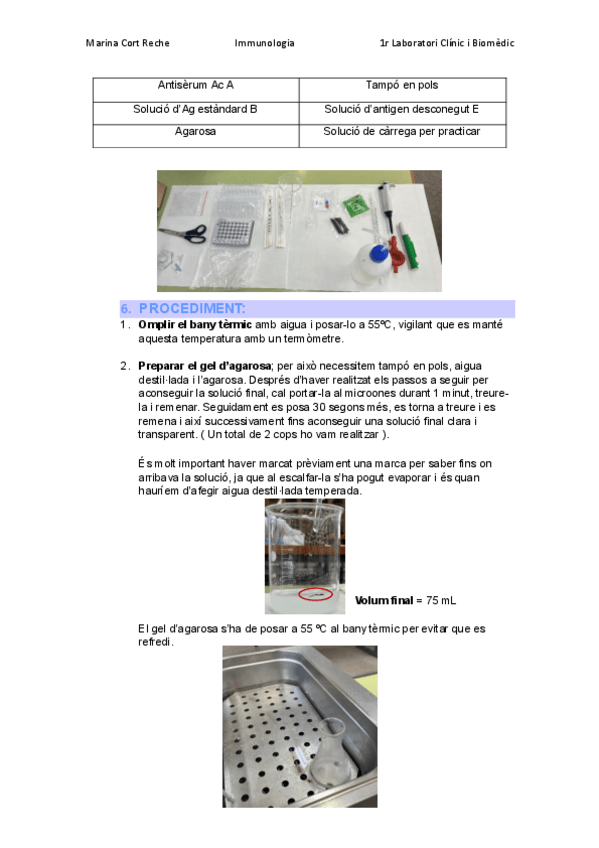 Marina Cort Reche Immunologia 1r Laboratori Clínic i Biomèdic

| Antisèrum Ac A | Tampó en pols |
|---|---|
| Solució d'Ag estàndard B | Solució d'antigen desconegut E |
| Agarosa | Solució de càrrega per practicar |

6. PROCEDIMENT:

1. Omplir el bany tèrmic amb aigua i posar-lo a 55ºC, vigilant que es manté aquesta temperatura amb un termòmetre.

2. Preparar el gel d'agarosa; per això necessitem tampó en pols, aigua destil·lada i l'agarosa. Després d'haver realitzat els passos a seguir per aconseguir la solució final, cal portar-la al microones durant 1 minut, treure-la i remenar. Seguidament es posa 30 segons més, es torna a treure i es remena i així successivament fins aconseguir una solució final clara i transparent. ( Un total de 2 cops ho vam realitzar ).

És molt important haver marcat prèviament una marca per saber fins on arribava la solució, ja que al escalfar-la s'ha pogut evaporar i és quan hauríem d'afegir aigua destil·lada temperada.

Volum final = 75 mL

El gel d'agarosa s'ha de posar a 55 ºC al bany tèrmic per evitar que es refredi.