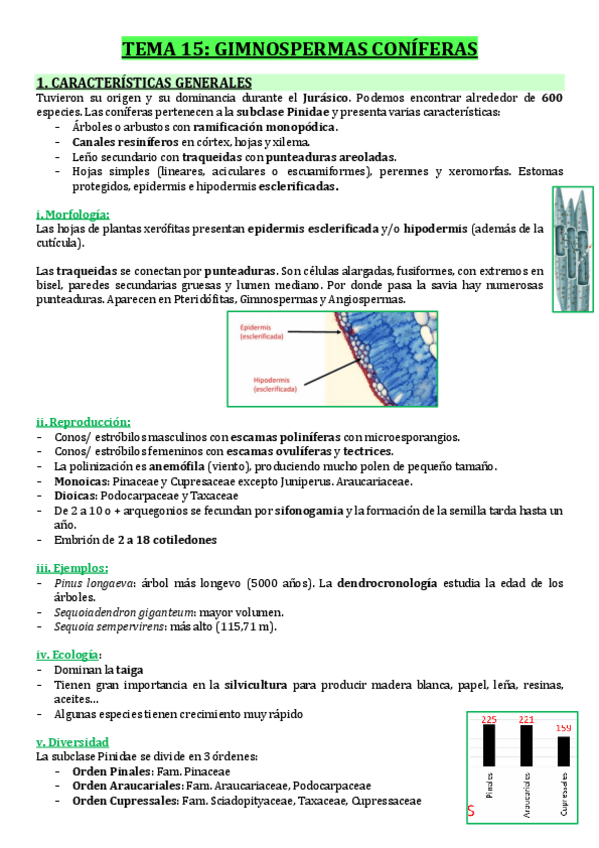 TEMA 15: GIMNOSPERMAS CONÍFERAS

1. CARACTERÍSTICAS GENERALES

Tuvieron su origen y su dominancia durante el Jurásico. Podemos encontrar alrededor de 600 especies. Las coníferas pertenecen a la subclase Pinidae y presenta varias características:
- Árboles o arbustos con ramificación monopódica.
- Canales resiníferos en córtex, hojas y xilema.
- Leño secundario con traqueidas con punteaduras areoladas.
- Hojas simples (lineares, aciculares o escuamiformes), perennes y xeromorfas. Estomas protegidos, epidermis e hipodermis esclerificadas.

i. Morfología:
Las hojas de plantas xerófitas presentan epidermis esclerificada y/o hipodermis (además de la cutícula).

Las traqueidas se conectan por punteaduras. Son células alargadas, fusiformes, con extremos en bisel, paredes secundarias gruesas y lumen mediano. Por donde pasa la savia hay numerosas punteaduras. Aparecen en Pteridófitas, Gimnospermas y Angiospermas.

Epidermis (esclerificada)

Hipodermis (esclerificada)

ii. Reproducción:
- Conos/ estróbilos masculinos con escamas poliníferas con microesporangios.
- Conos/ estróbilos femeninos con escamas ovulíferas y tectrices.
- La polinización es anemófila (viento), produciendo mucho polen de pequeño tamaño.
- Monoicas: Pinaceae y Cupresaceae excepto Juniperus. Araucariaceae.
- Dioicas: Podocarpaceae y Taxaceae
- De 2 a 10 o + arquegonios se fecundan por sifonogamia y la formación de la semilla tarda hasta un año.
- Embrión de 2 a 18 cotiledones

iii. Ejemplos:
- Pinus longaeva: árbol más longevo (5000 años). La dendrocronología estudia la edad de los árboles.
- Sequoiadendron giganteum: mayor volumen.
- Sequoia sempervirens: más alto (115,71 m).

iv. Ecología:
- Dominan la taiga
- Tienen gran importancia en la silvicultura para producir madera blanca, papel, leña, resinas, aceites…
- Algunas especies tienen crecimiento muy rápido

v. Diversidad
La subclase Pinidae se divide en 3 órdenes:
- Orden Pinales: Fam. Pinaceae
- Orden Araucariales: Fam. Araucariaceae, Podocarpaceae
- Orden Cupressales: Fam. Sciadopityaceae, Taxaceae, Cupressaceae

225 221 159
Pinales Araucariales Cupressales
S