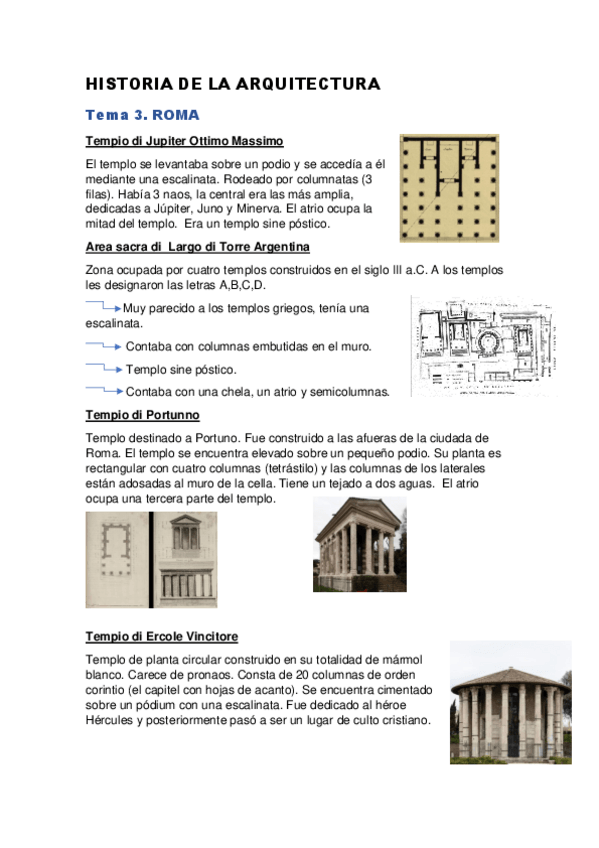 HISTORIA DE LA ARQUITECTURA

Tema 3. ROMA

Tempio di Jupiter Ottimo Massimo

El templo se levantaba sobre un podio y se accedía a él mediante una escalinata. Rodeado por columnatas (3 filas). Había 3 naos, la central era las más amplia, dedicadas a Júpiter, Juno y Minerva. El atrio ocupa la mitad del templo. Era un templo sine póstico.

Area sacra di Largo di Torre Argentina

Zona ocupada por cuatro templos construidos en el siglo III a.C. A los templos les designaron las letras A,B,C,D.

Muy parecido a los templos griegos, tenía una escalinata.

Contaba con columnas embutidas en el muro.

Templo sine póstico.

Contaba con una chela, un atrio y semicolumnas.

Tempio di Portunno

Templo destinado a Portuno. Fue construido a las afueras de la ciudada de Roma. El templo se encuentra elevado sobre un pequeño podio. Su planta es rectangular con cuatro columnas (tetrástilo) y las columnas de los laterales están adosadas al muro de la cella. Tiene un tejado a dos aguas. El atrio ocupa una tercera parte del templo.

Tempio di Ercole Vincitore

Templo de planta circular construido en su totalidad de mármol blanco. Carece de pronaos. Consta de 20 columnas de orden corintio (el capitel con hojas de acanto). Se encuentra cimentado sobre un pódium con una escalinata. Fue dedicado al héroe Hércules y posteriormente pasó a ser un lugar de culto cristiano.