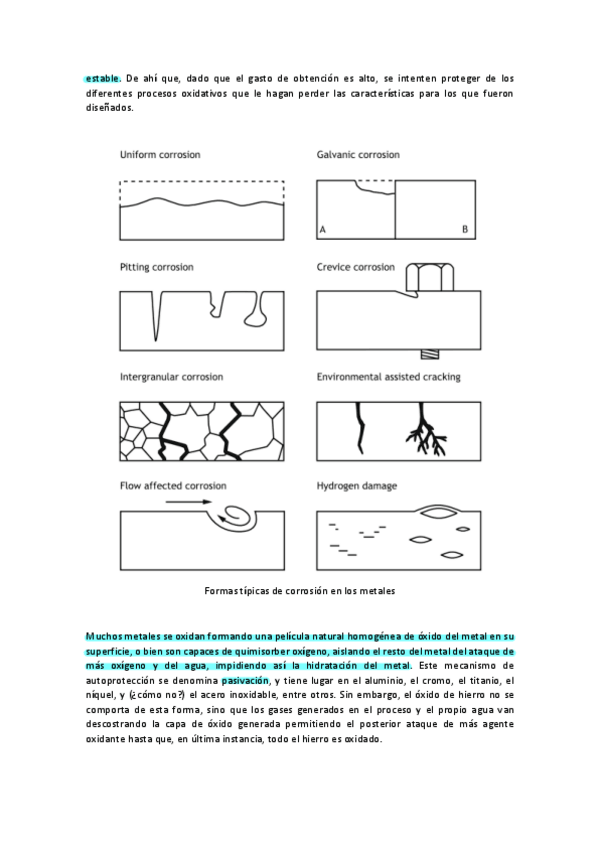 estable. De ahí que, dado que el gasto de obtención es alto, se intenten proteger de los diferentes procesos oxidativos que le hagan perder las características para los que fueron diseñados.

Uniform corrosion

Galvanic corrosion

A

B

Pitting corrosion

Crevice corrosion

Intergranular corrosion

Environmental assisted cracking

Flow affected corrosion

Hydrogen damage

Formas típicas de corrosión en los metales

Muchos metales se oxidan formando una película natural homogénea de óxido del metal en su superficie, o bien son capaces de quimisorber oxígeno, aislando el resto del metal del ataque de más oxígeno y del agua, impidiendo así la hidratación del metal. Este mecanismo de autoprotección se denomina pasivación, y tiene lugar en el aluminio, el cromo, el titanio, el níquel, y (¿cómo no?) el acero inoxidable, entre otros. Sin embargo, el óxido de hierro no se comporta de esta forma, sino que los gases generados en el proceso y el propio agua van descostrando la capa de óxido generada permitiendo el posterior ataque de más agente oxidante hasta que, en última instancia, todo el hierro es oxidado.