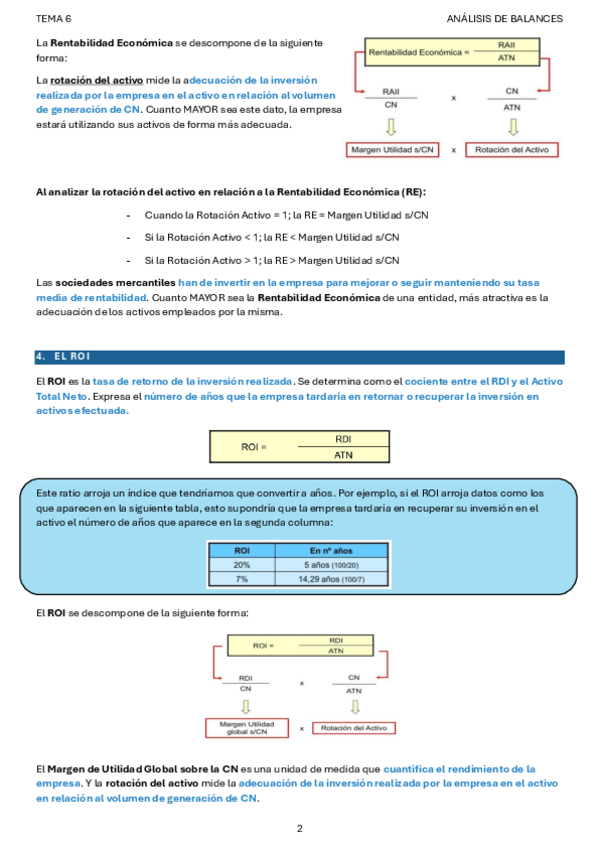 TEMA 6

ANÁLISIS DE BALANCES

La Rentabilidad Económica se descompone de la siguiente forma:

La rotación del activo mide la adecuación de la inversión realizada por la empresa en el activo en relación al volumen de generación de CN. Cuanto MAYOR sea este dato, la empresa estará utilizando sus activos de forma más adecuada.

Rentabilidad Económica = $\frac{RAII}{ATN}$

$\frac{RAII}{CN}$ x $\frac{CN}{ATN}$

Margen Utilidad s/CN x Rotación del Activo

Al analizar la rotación del activo en relación a la Rentabilidad Económica (RE):

- Cuando la Rotación Activo = 1; la RE = Margen Utilidad s/CN
- Si la Rotación Activo < 1; la RE < Margen Utilidad s/CN
- Si la Rotación Activo > 1; la RE > Margen Utilidad s/CN

Las sociedades mercantiles han de invertir en la empresa para mejorar o seguir manteniendo su tasa media de rentabilidad. Cuanto MAYOR sea la Rentabilidad Económica de una entidad, más atractiva es la adecuación de los activos empleados por la misma.

4. EL ROI

El ROI es la tasa de retorno de la inversión realizada. Se determina como el cociente entre el RDI y el Activo Total Neto. Expresa el número de años que la empresa tardaría en retornar o recuperar la inversión en activos efectuada.

ROI = $\frac{RDI}{ATN}$

Este ratio arroja un índice que tendríamos que convertir a años. Por ejemplo, si el ROI arroja datos como los que aparecen en la siguiente tabla, esto supondría que la empresa tardaría en recuperar su inversión en el activo el número de años que aparece en la segunda columna:

| ROI | En nº años |
|---|---|
| 20% | 5 años (100/20) |
| 7% | 14,29 años (100/7) |

El ROI se descompone de la siguiente forma:

ROI = $\frac{RDI}{ATN}$

$\frac{RDI}{CN}$ x $\frac{CN}{ATN}$

Margen Utilidad global s/CN x Rotación del Activo

El Margen de Utilidad Global sobre la CN es una unidad de medida que cuantifica el rendimiento de la empresa. Y la rotación del activo mide la adecuación de la inversión realizada por la empresa en el activo en relación al volumen de generación de CN.

2