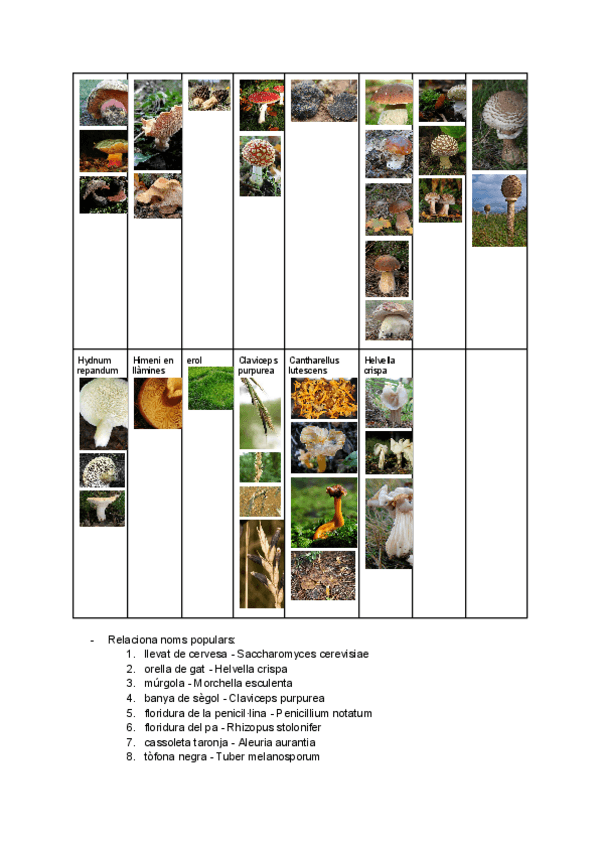 | | | | | | | | |
|---|---|---|---|---|---|---|---|
| | | | | | | | |
| Hydnum repandum | Himeni en làmines | erol | Claviceps purpurea | Cantharellus lutescens | Helvella crispa | | |

- Relaciona noms populars:
1. llevat de cervesa - Saccharomyces cerevisiae
2. orella de gat - Helvella crispa
3. múrgola - Morchella esculenta
4. banya de sègol - Claviceps purpurea
5. floridura de la penicil·lina - Penicillium notatum
6. floridura del pa - Rhizopus stolonifer
7. cassoleta taronja - Aleuria aurantia
8. tòfona negra - Tuber melanosporum