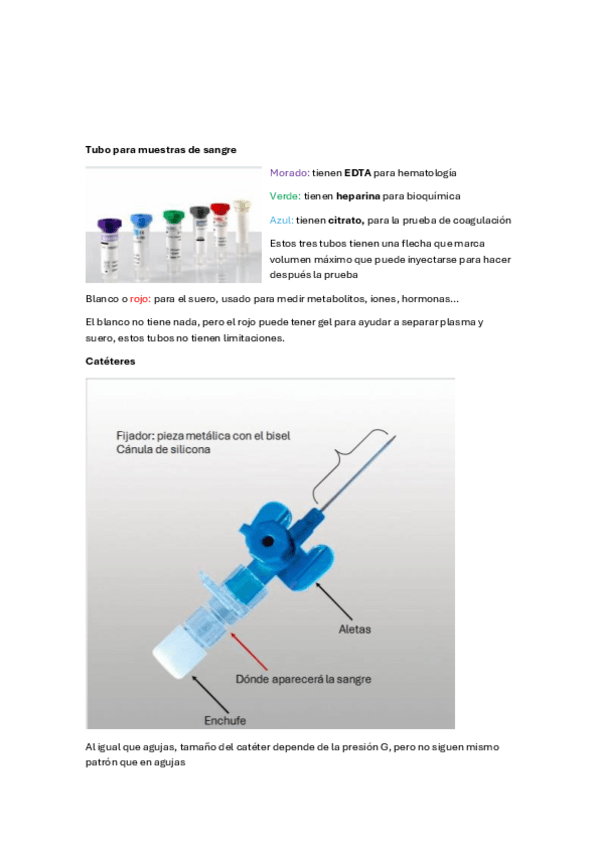 Tubo para muestras de sangre

Morado: tienen EDTA para hematología

Verde: tienen heparina para bioquímica

Azul: tienen citrato, para la prueba de coagulación

Estos tres tubos tienen una flecha que marca volumen máximo que puede inyectarse para hacer después la prueba

Blanco o rojo: para el suero, usado para medir metabolitos, iones, hormonas...

El blanco no tiene nada, pero el rojo puede tener gel para ayudar a separar plasma y suero, estos tubos no tienen limitaciones.

Catéteres

Fijador: pieza metálica con el bisel
Cánula de silicona

Aletas

Dónde aparecerá la sangre

Enchufe

Al igual que agujas, tamaño del catéter depende de la presión G, pero no siguen mismo patrón que en agujas