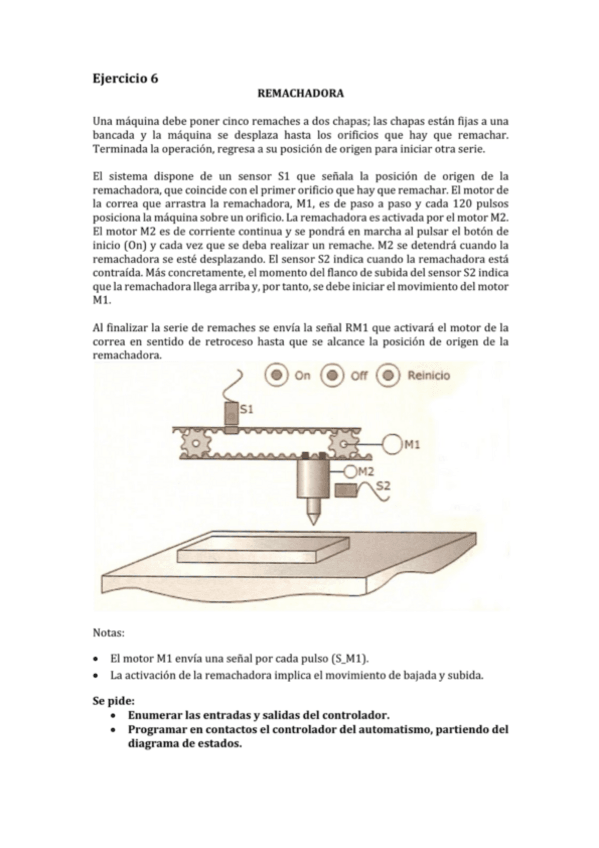 Ejercicio 6

REMACHADORA

Una máquina debe poner cinco remaches a dos chapas; las chapas están fijas a una bancada y la máquina se desplaza hasta los orificios que hay que remachar. Terminada la operación, regresa a su posición de origen para iniciar otra serie.

El sistema dispone de un sensor S1 que señala la posición de origen de la remachadora, que coincide con el primer orificio que hay que remachar. El motor de la correa que arrastra la remachadora, M1, es de paso a paso y cada 120 pulsos posiciona la máquina sobre un orificio. La remachadora es activada por el motor M2. El motor M2 es de corriente continua y se pondrá en marcha al pulsar el botón de inicio (On) y cada vez que se deba realizar un remache. M2 se detendrá cuando la remachadora se esté desplazando. El sensor S2 indica cuando la remachadora está contraída. Más concretamente, el momento del flanco de subida del sensor S2 indica que la remachadora llega arriba y, por tanto, se debe iniciar el movimiento del motor M1.

Al finalizar la serie de remaches se envía la señal RM1 que activará el motor de la correa en sentido de retroceso hasta que se alcance la posición de origen de la remachadora.

On Off Reinicio
S1
M1
M2
S2

Notas:

• El motor M1 envía una señal por cada pulso (S_M1).
• La activación de la remachadora implica el movimiento de bajada y subida.

Se pide:
• Enumerar las entradas y salidas del controlador.
• Programar en contactos el controlador del automatismo, partiendo del diagrama de estados.